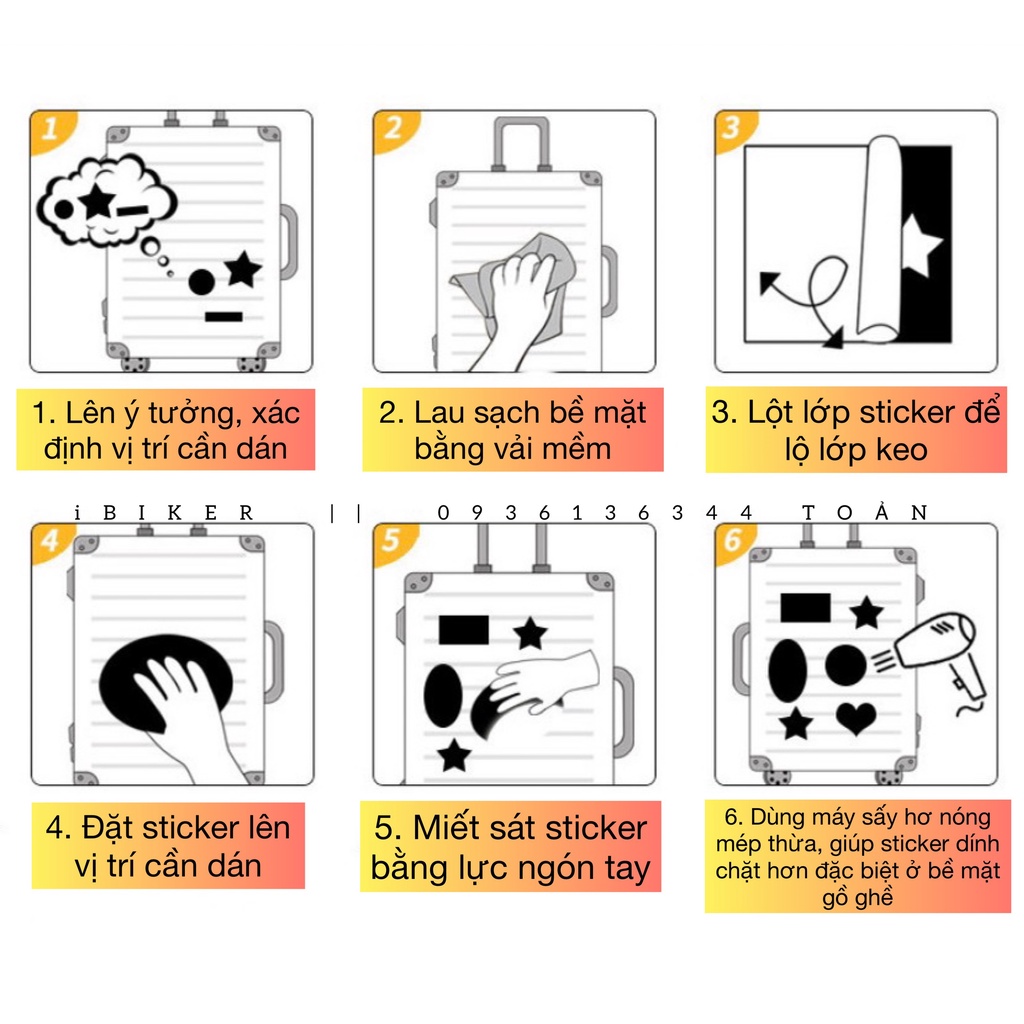 1

2

3

1. Lên ý tưởng, xác định vị trí cần dán

2. Lau sạch bề mặt bằng vải mềm

3. Lột lớp sticker để lộ lớp keo

iBIKER || 0936136344 TOẢN

4

5

6

4. Đặt sticker lên vị trí cần dán

5. Miết sát sticker bằng lực ngón tay

6. Dùng máy sấy hơ nóng mép thừa, giúp sticker dính chặt hơn đặc biệt ở bề mặt gồ ghề