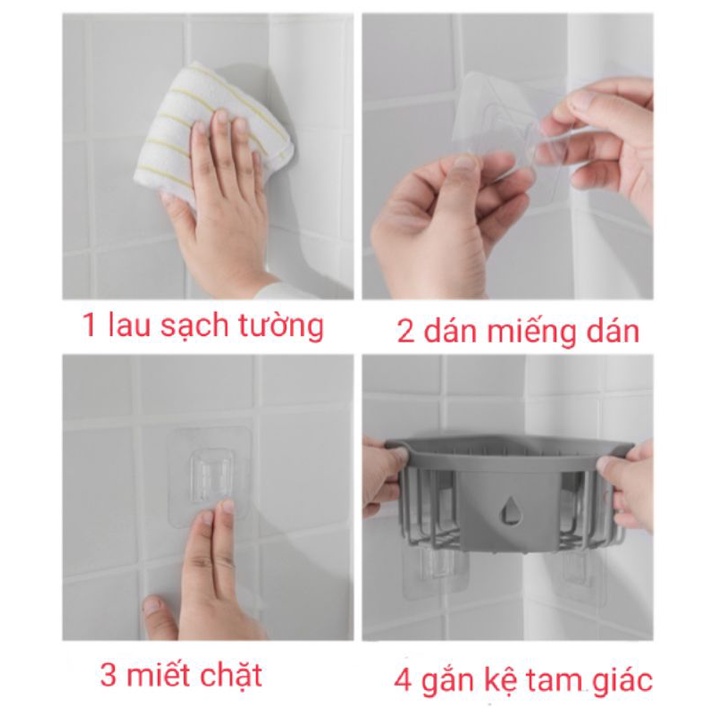 1 lau sạch tường

2 dán miếng dán

3 miết chặt

4 gắn kệ tam giác