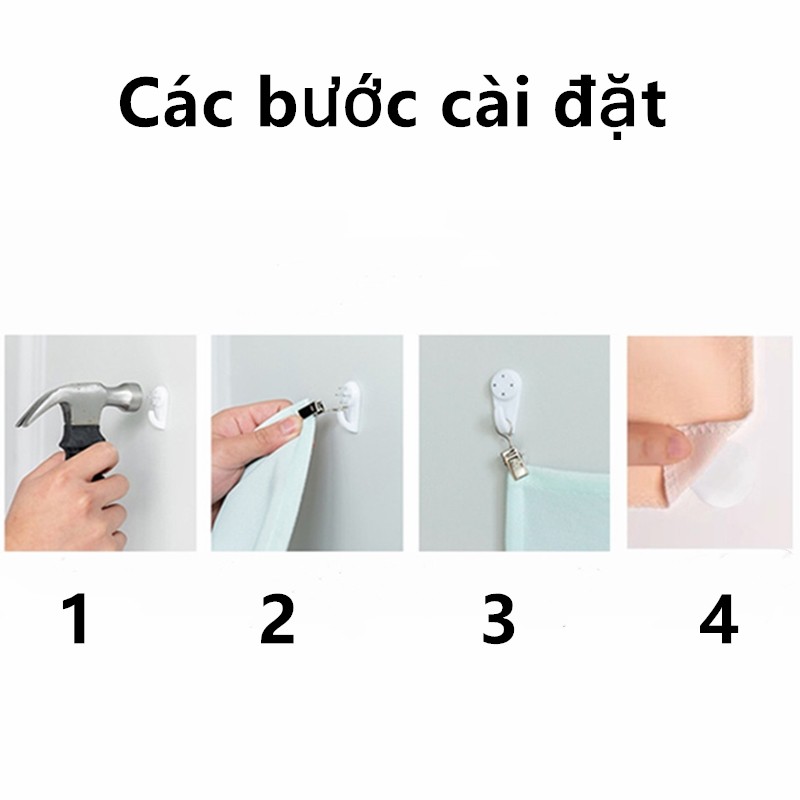 Các bước cài đặt

1

2

3

4