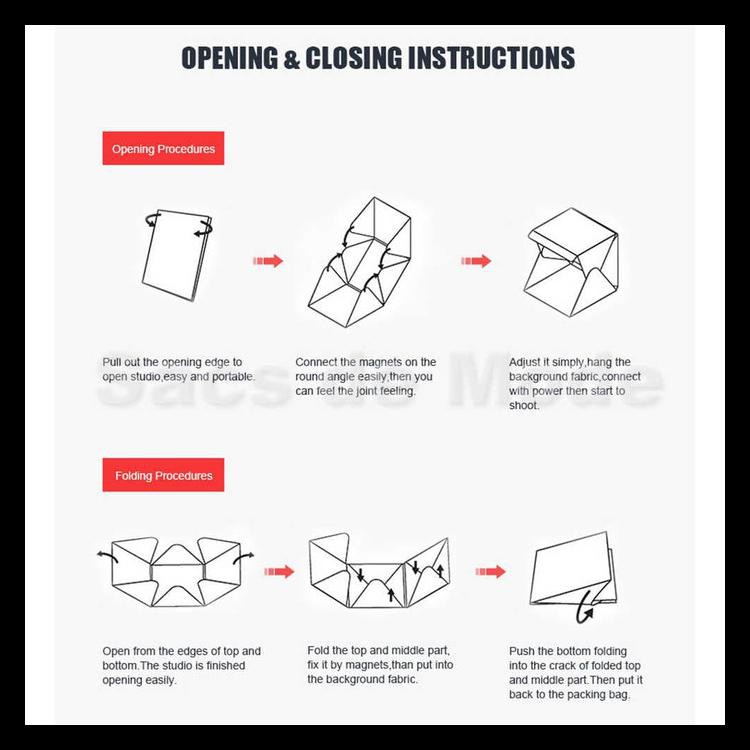 OPENING & CLOSING INSTRUCTIONS

Opening Procedures

Pull out the opening edge to open studio,easy and portable.

Connect the magnets on the round angle easily,then you can feel the joint feeling.

Adjust it simply,hang the background fabric,connect with power then start to shoot.

Sacs de Mode

Folding Procedures

Open from the edges of top and bottom.The studio is finished opening easily.

Fold the top and middle part, fix it by magnets,than put into the background fabric.

Push the bottom folding into the crack of folded top and middle part.Then put it back to the packing bag.