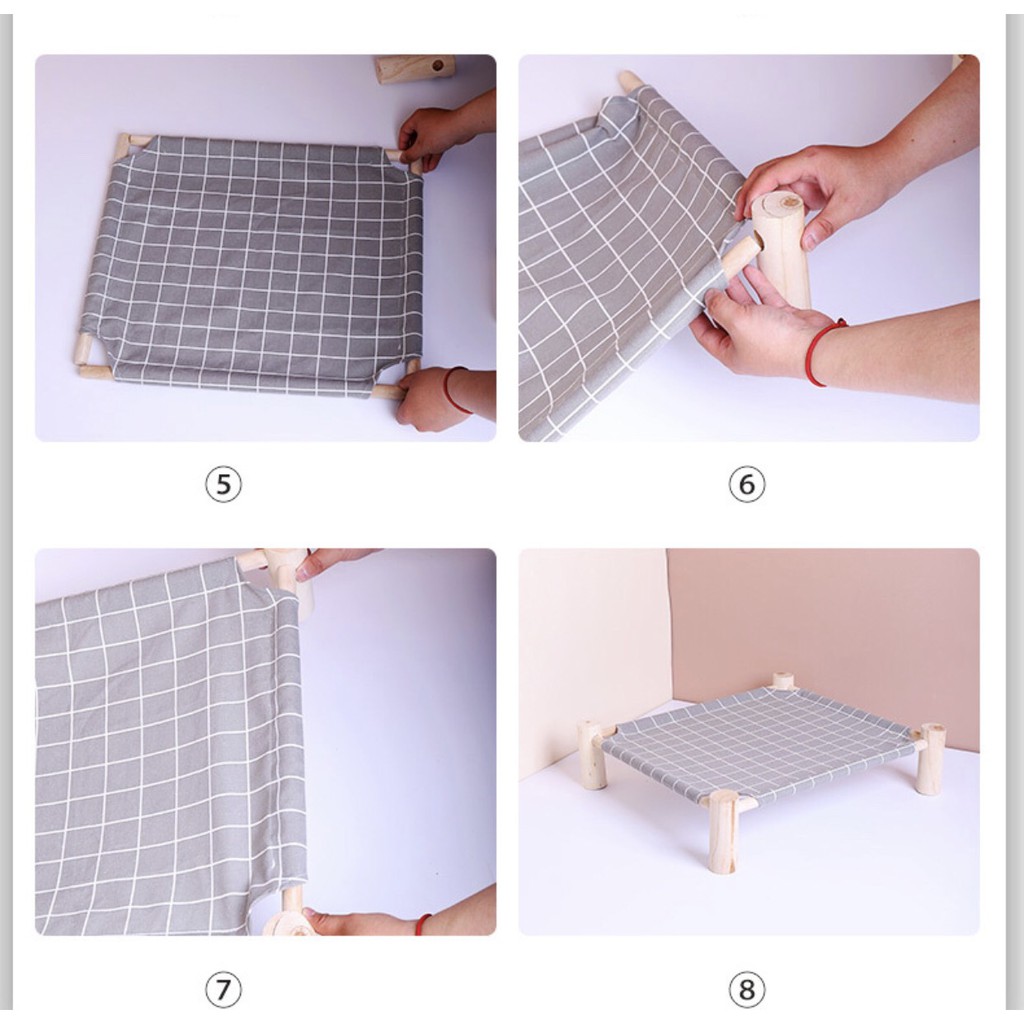 ⑤

⑥

⑦

⑧