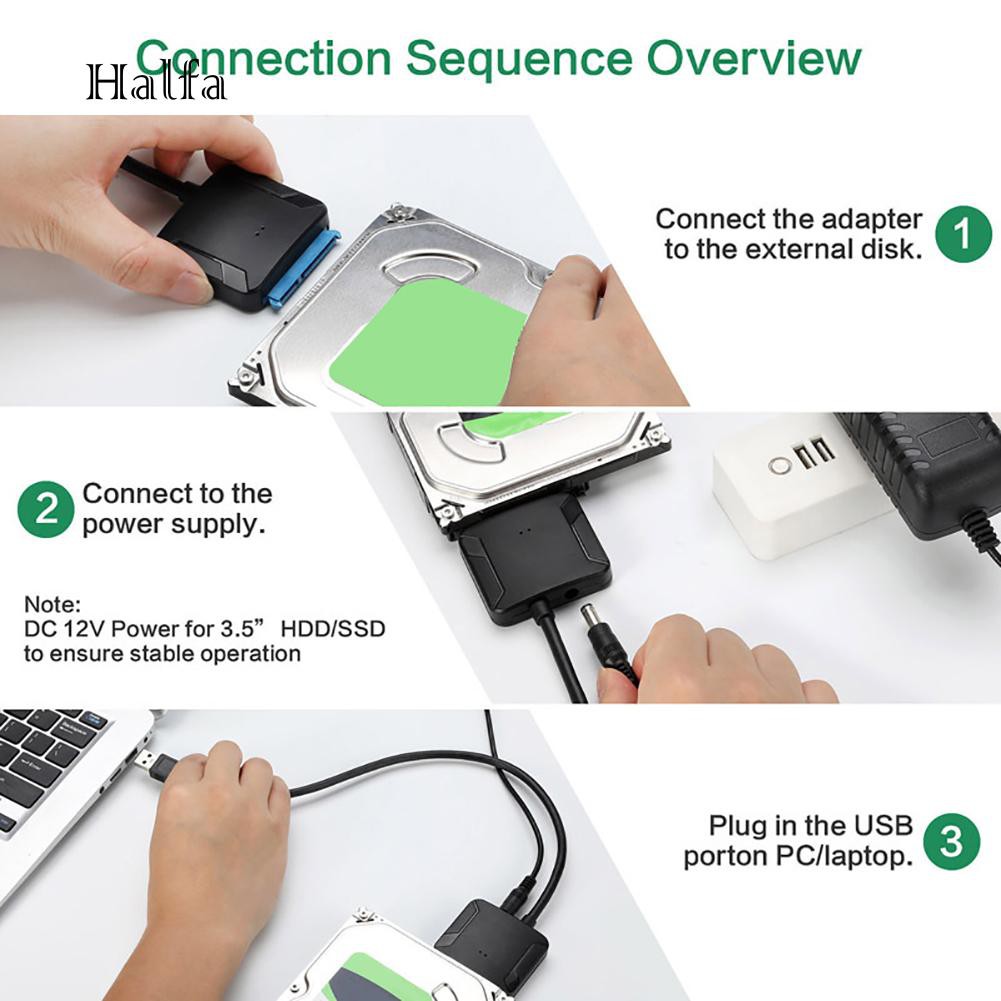 Halfa

Connection Sequence Overview

Connect the adapter to the external disk. 1

2 Connect to the power supply.

Note:
DC 12V Power for 3.5” HDD/SSD to ensure stable operation

Plug in the USB porton PC/laptop. 3