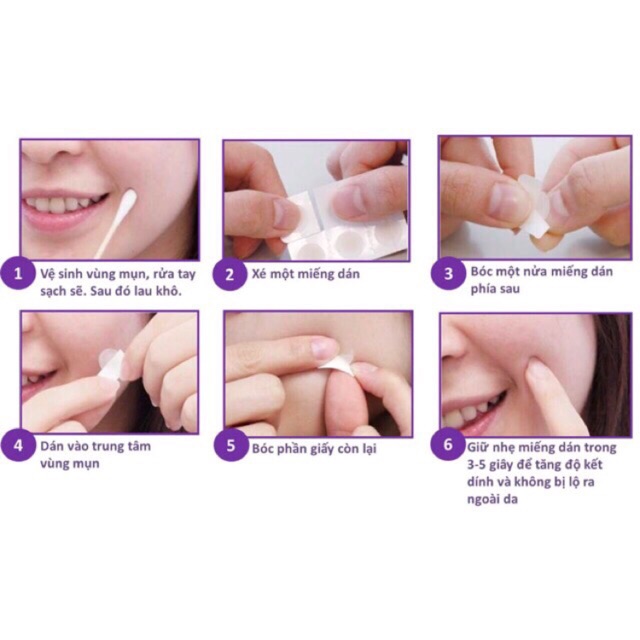 1 Vệ sinh vùng mụn, rửa tay sạch sẽ. Sau đó lau khô.

2 Xé một miếng dán

3 Bóc một nửa miếng dán phía sau

4 Dán vào trung tâm vùng mụn

5 Bóc phần giấy còn lại

6 Giữ nhẹ miếng dán trong 3-5 giây để tăng độ kết dính và không bị lộ ra ngoài da