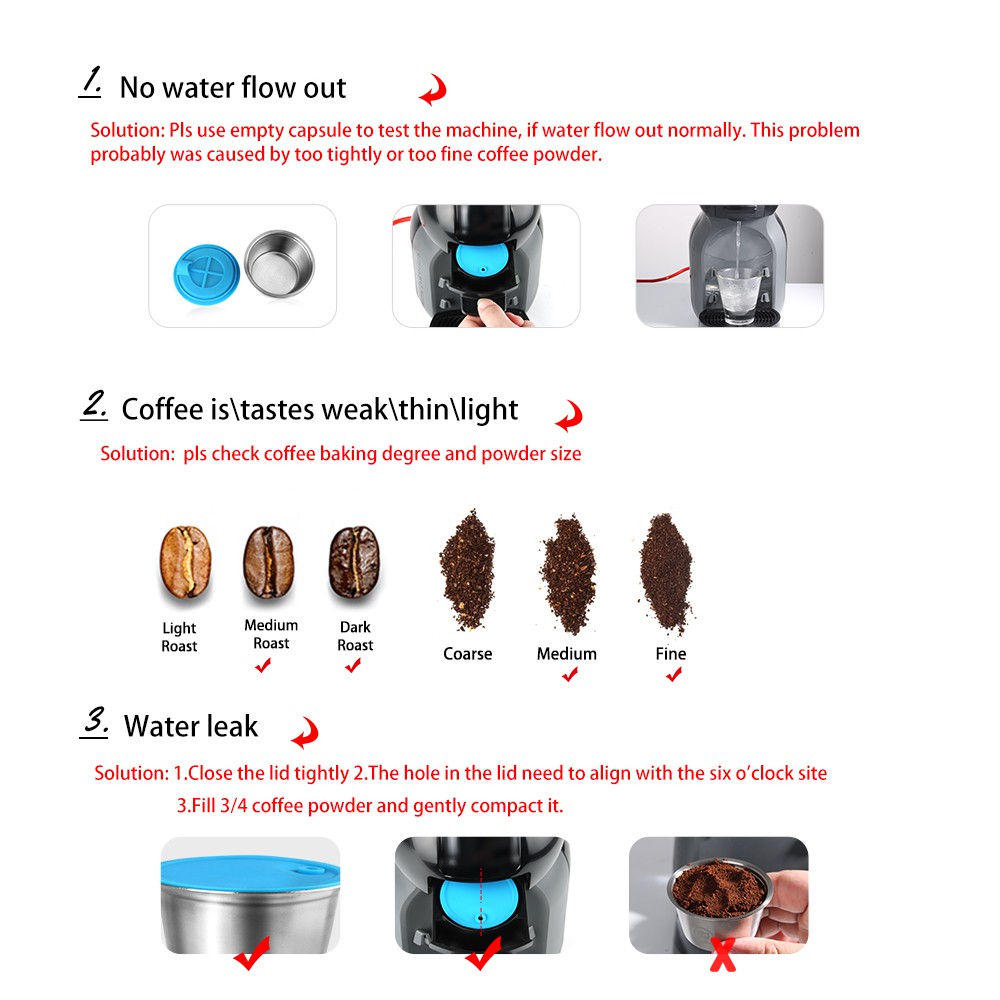 1. No water flow out

Solution: Pls use empty capsule to test the machine, if water flow out normally. This problem probably was caused by too tightly or too fine coffee powder.

2. Coffee is\tastes weak\thin\light

Solution: pls check coffee baking degree and powder size

Light Roast

Medium Roast

Dark Roast

Coarse

Medium

Fine

3. Water leak

Solution: 1.Close the lid tightly 2.The hole in the lid need to align with the six o'clock site 3.Fill 3/4 coffee powder and gently compact it.