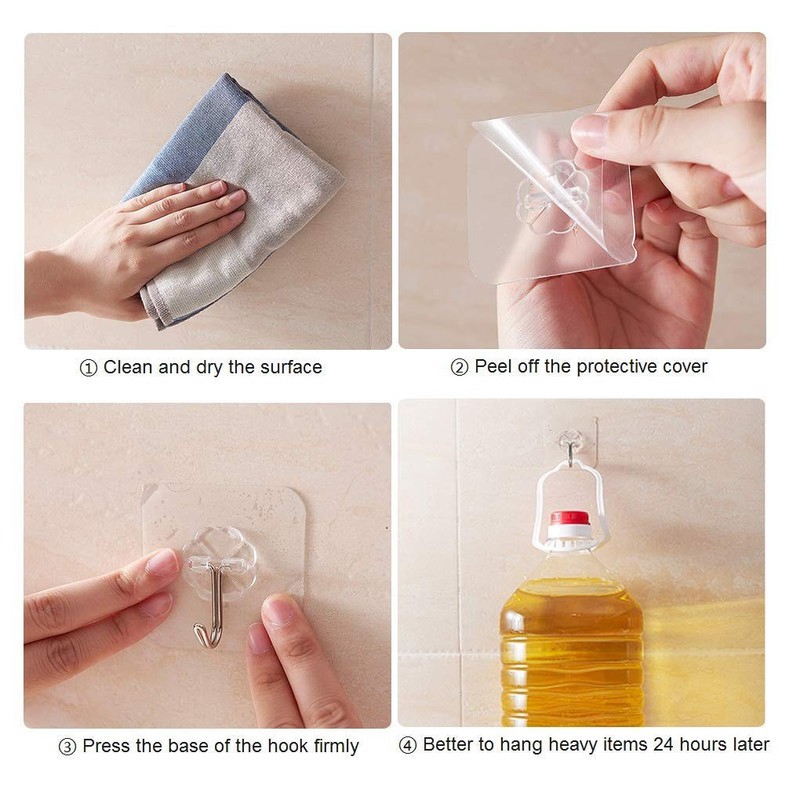 ① Clean and dry the surface

② Peel off the protective cover

③ Press the base of the hook firmly

④ Better to hang heavy items 24 hours later