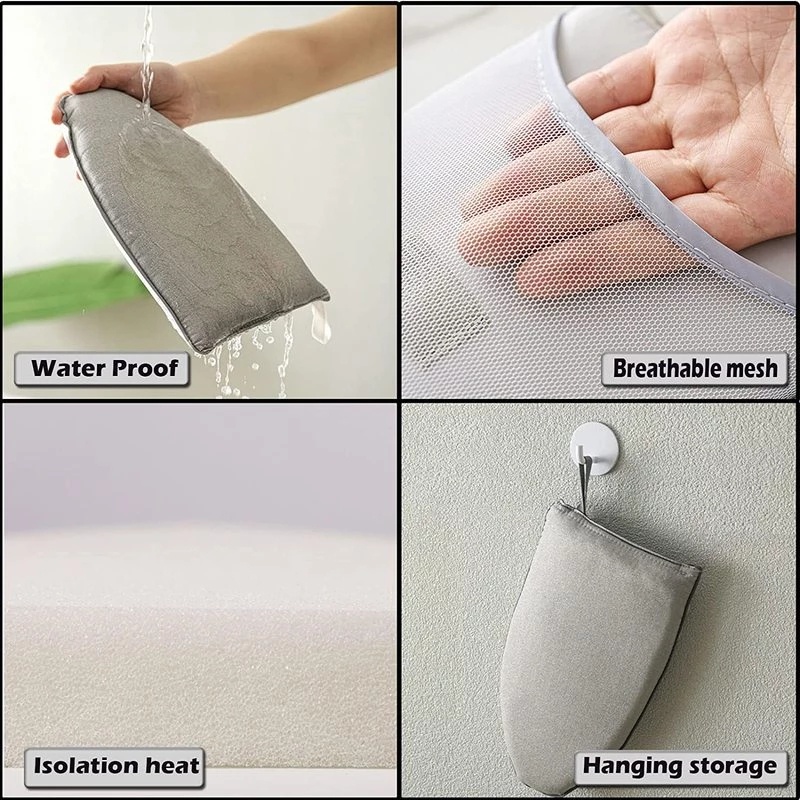 Water Proof

Breathable mesh

Isolation heat

Hanging storage