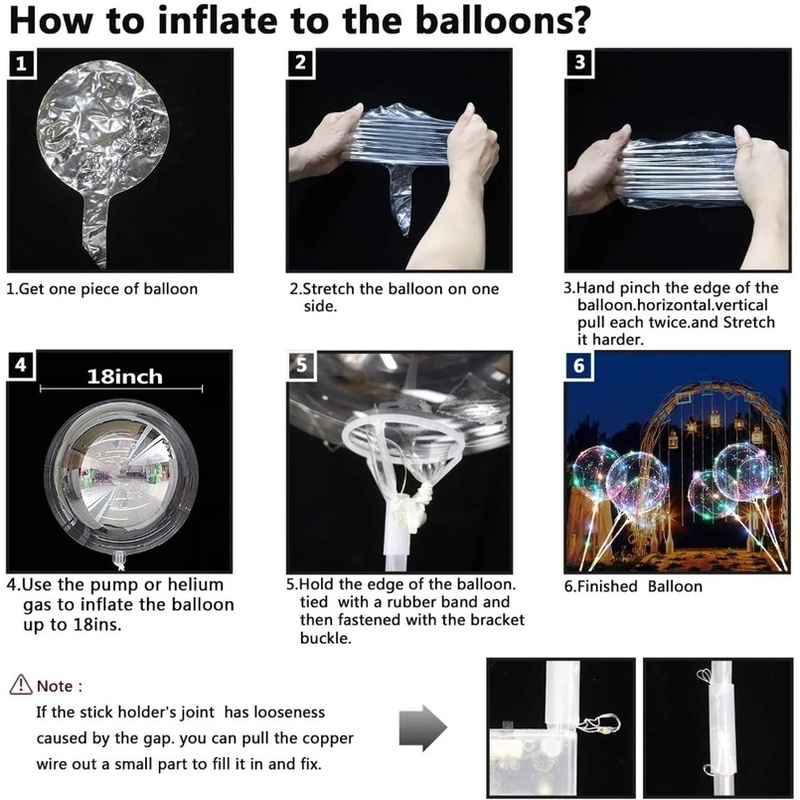 How to inflate to the balloons?

1

1.Get one piece of balloon

2

2.Stretch the balloon on one side.

3

3.Hand pinch the edge of the balloon.horizontal.vertical pull each twice.and Stretch it harder.

4

18inch

4.Use the pump or helium gas to inflate the balloon up to 18ins.

5

5.Hold the edge of the balloon. tied with a rubber band and then fastened with the bracket buckle.

6

6.Finished Balloon

Note :

If the stick holder's joint has looseness caused by the gap. you can pull the copper wire out a small part to fill it in and fix.