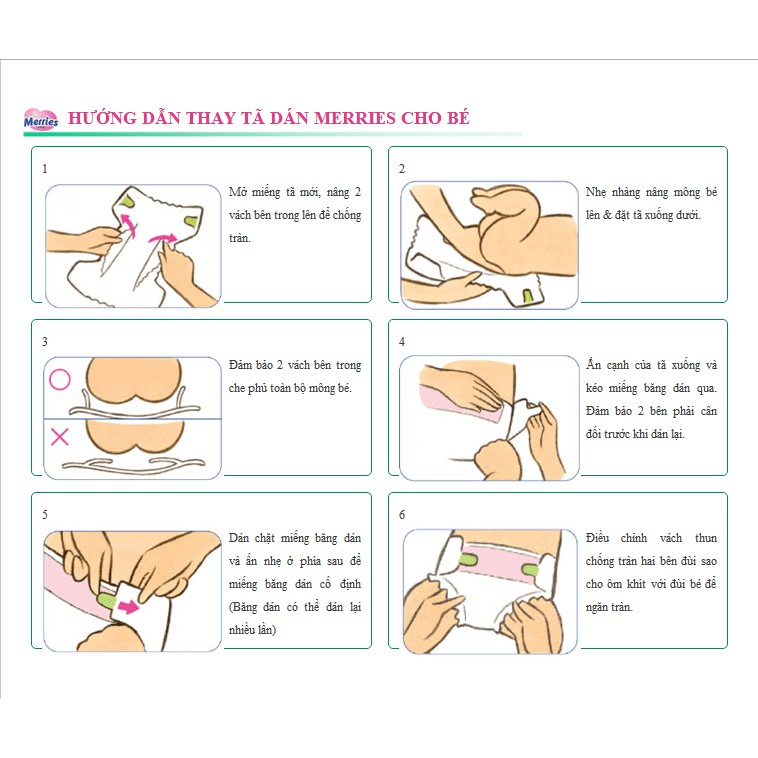 Merries

HƯỚNG DẪN THAY TÃ DÁN MERRIES CHO BÉ

1

Mở miếng tã mới, nâng 2 vách bên trong lên để chống tràn.

2

Nhẹ nhàng nâng mông bé lên & đặt tã xuống dưới.

3

Đảm bảo 2 vách bên trong che phủ toàn bộ mông bé.

4

Ấn cạnh của tã xuống và kéo miếng băng dán qua. Đảm bảo 2 bên phải cân đối trước khi dán lại.

5

Dán chặt miếng băng dán và ấn nhẹ ở phía sau để miếng băng dán cố định (Băng dán có thể dán lại nhiều lần)

6

Điều chỉnh vách thun chống tràn hai bên đùi sao cho ôm khít với đùi bé để ngăn tràn.