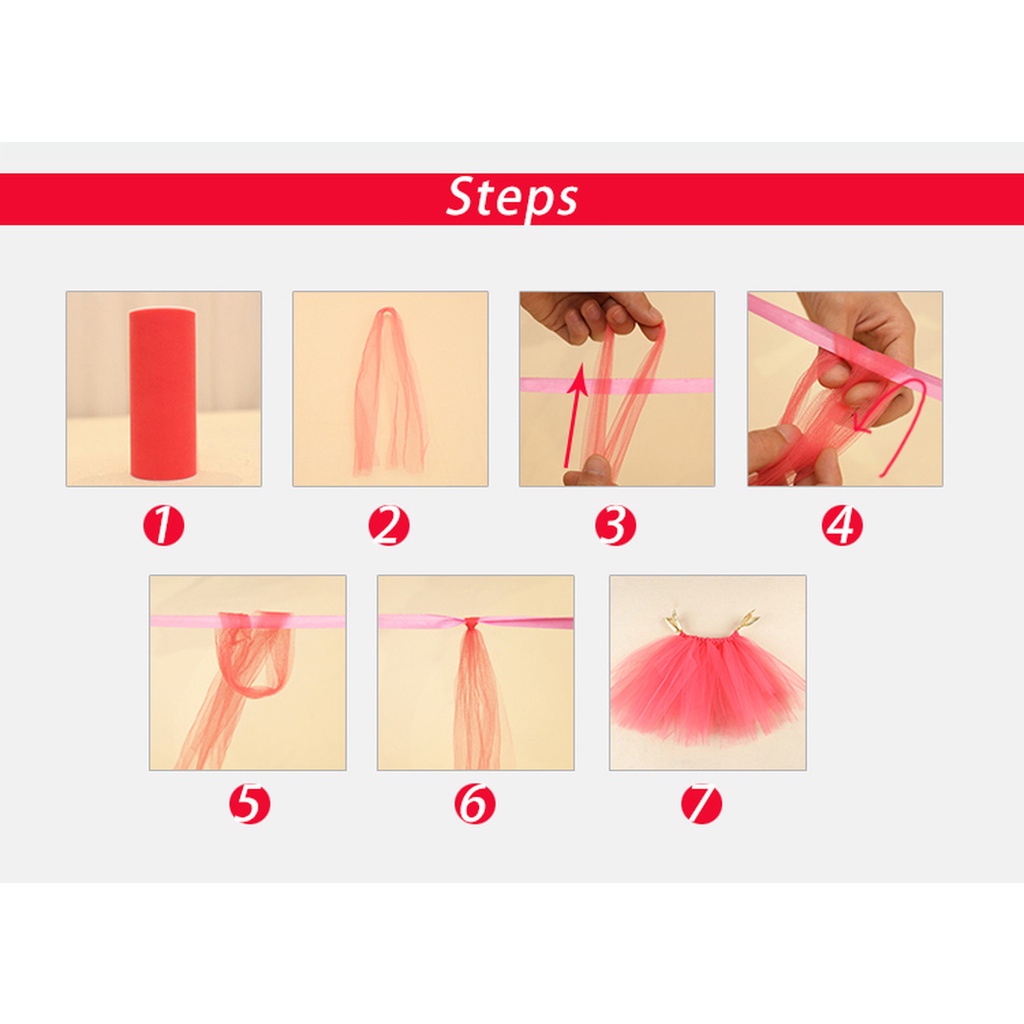 Steps

1

2

3

4

5

6

7