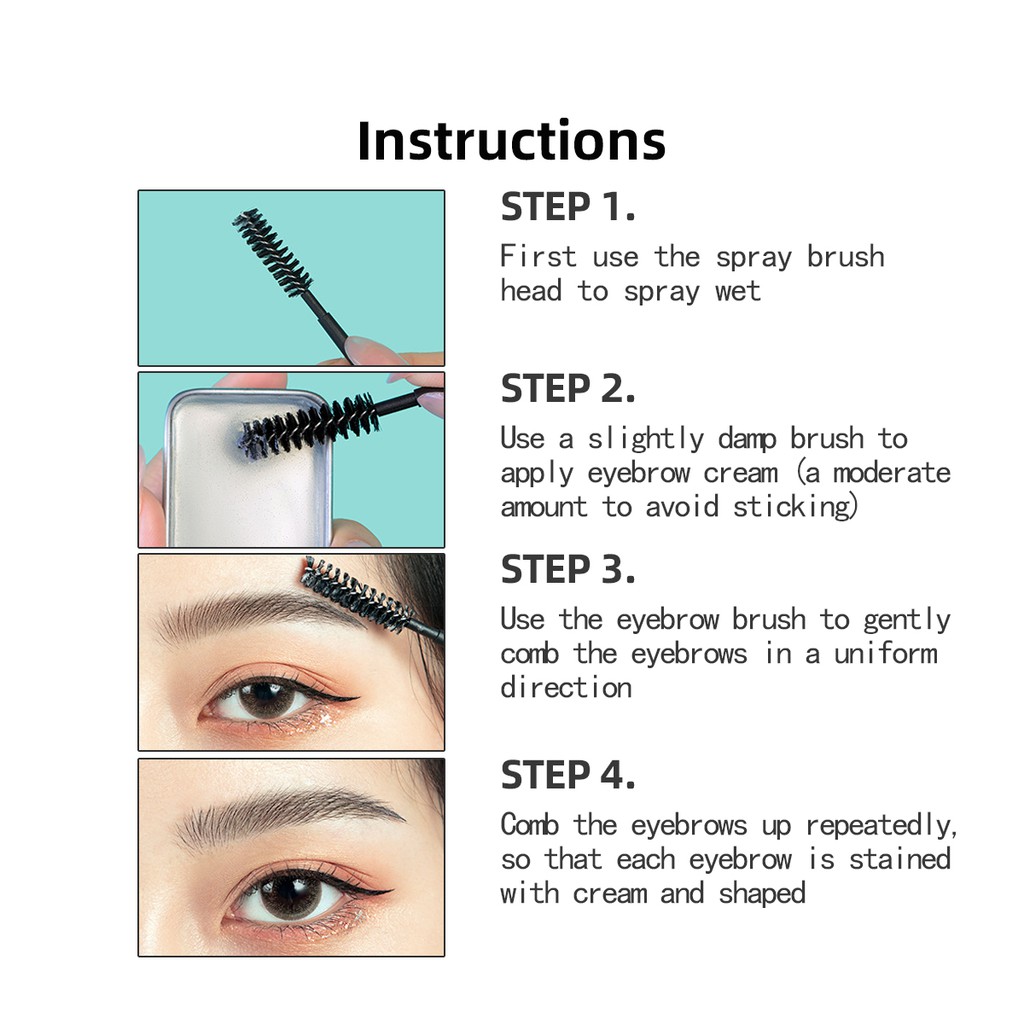 Instructions

STEP 1.

First use the spray brush head to spray wet

STEP 2.

Use a slightly damp brush to apply eyebrow cream (a moderate amount to avoid sticking)

STEP 3.

Use the eyebrow brush to gently comb the eyebrows in a uniform direction

STEP 4.

Comb the eyebrows up repeatedly, so that each eyebrow is stained with cream and shaped