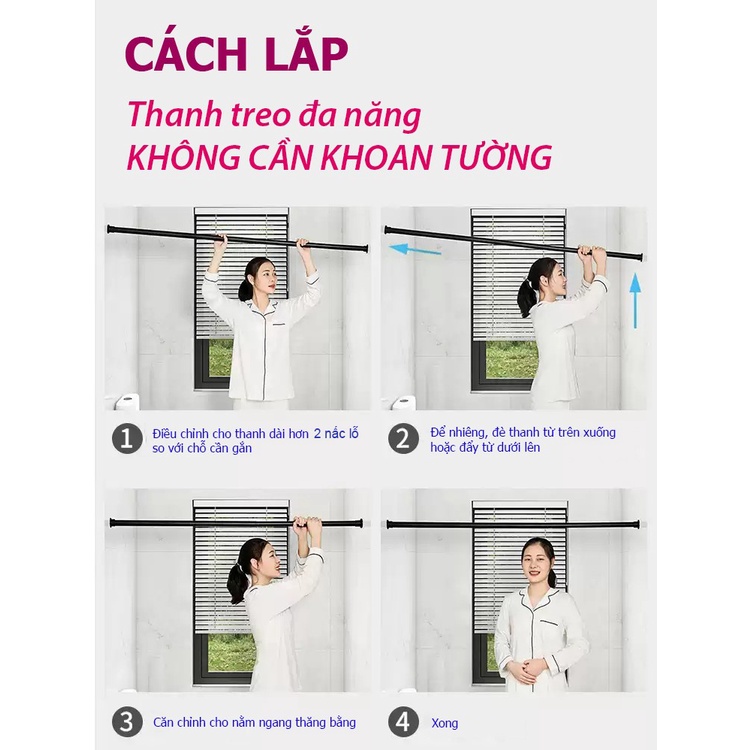 CÁCH LẮP

Thanh treo đa năng
KHÔNG CẦN KHOAN TƯỜNG

1 Điều chỉnh cho thanh dài hơn 2 nấc lỗ so với chỗ cần gắn

2 Để nhiêng, đè thanh từ trên xuống hoặc đẩy từ dưới lên

3 Căn chỉnh cho nằm ngang thăng bằng

4 Xong