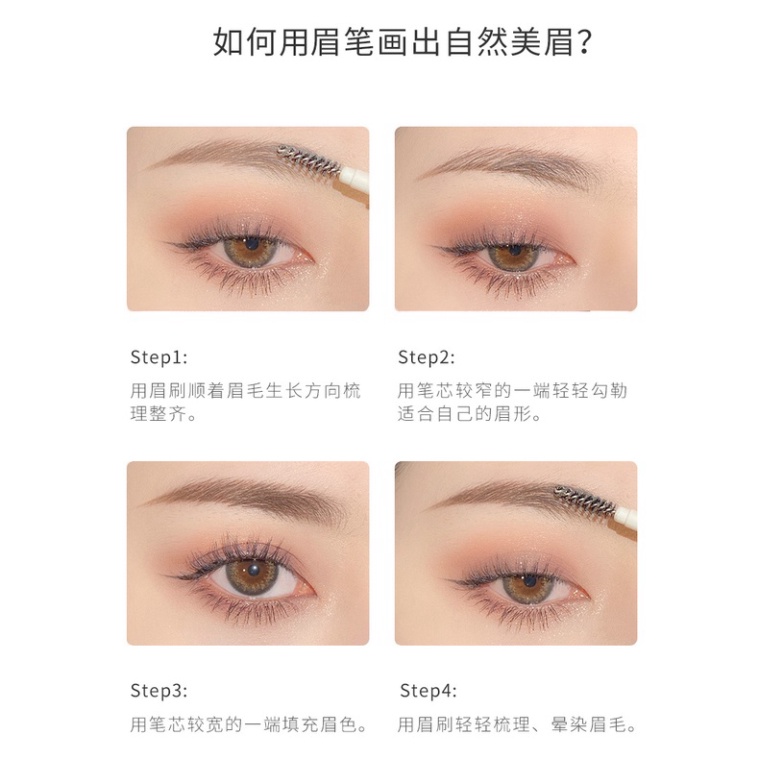 如何用眉笔画出自然美眉？

Step1:
用眉刷顺着眉毛生长方向梳理整齐。

Step2:
用笔芯较窄的一端轻轻勾勒适合自己的眉形。

Step3:
用笔芯较宽的一端填充眉色。

Step4:
用眉刷轻轻梳理、晕染眉毛。