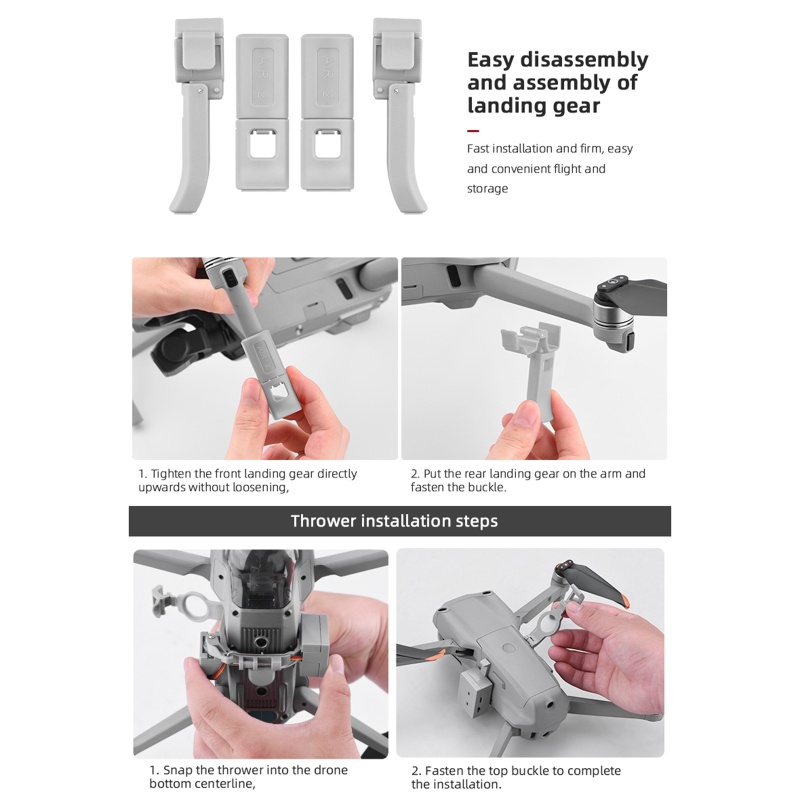 AIR 2

AIR 2

Easy disassembly and assembly of landing gear

Fast installation and firm, easy and convenient flight and storage

1. Tighten the front landing gear directly upwards without loosening,

2. Put the rear landing gear on the arm and fasten the buckle.

Thrower installation steps

1. Snap the thrower into the drone bottom centerline,

2. Fasten the top buckle to complete the installation.