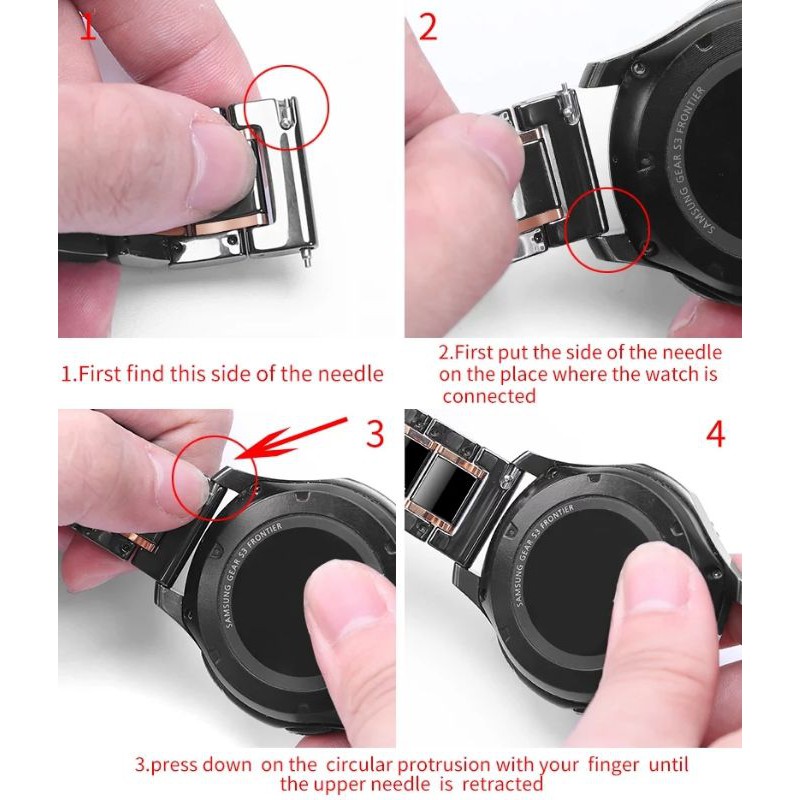 1

2

SAMSUNG GEAR S3 FRONTIER

1.First find this side of the needle

2.First put the side of the needle on the place where the watch is connected

3

4

SAMSUNG GEAR S3 FRONTIER

SAMSUNG GEAR S3 FRONTIER

3.press down on the circular protrusion with your finger until the upper needle is retracted