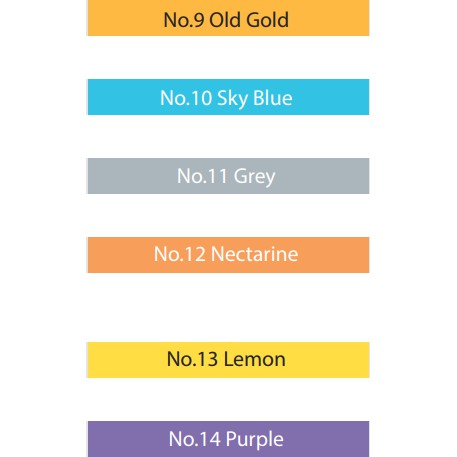 No.9 Old Gold

No.10 Sky Blue

No.11 Grey

No.12 Nectarine

No.13 Lemon

No.14 Purple