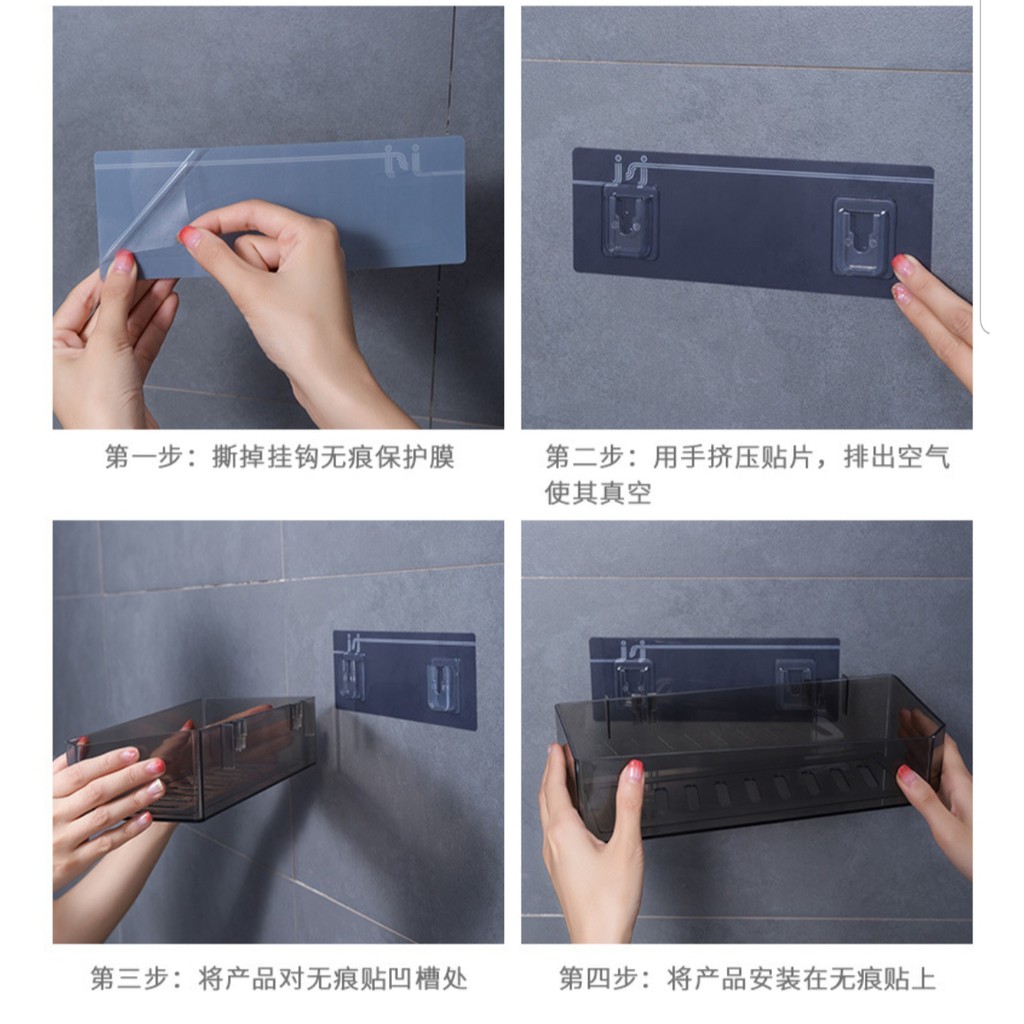 第一步：撕掉挂钩无痕保护膜

第二步：用手挤压贴片，排出空气使其真空

第三步：将产品对无痕贴凹槽处

第四步：将产品安装在无痕贴上