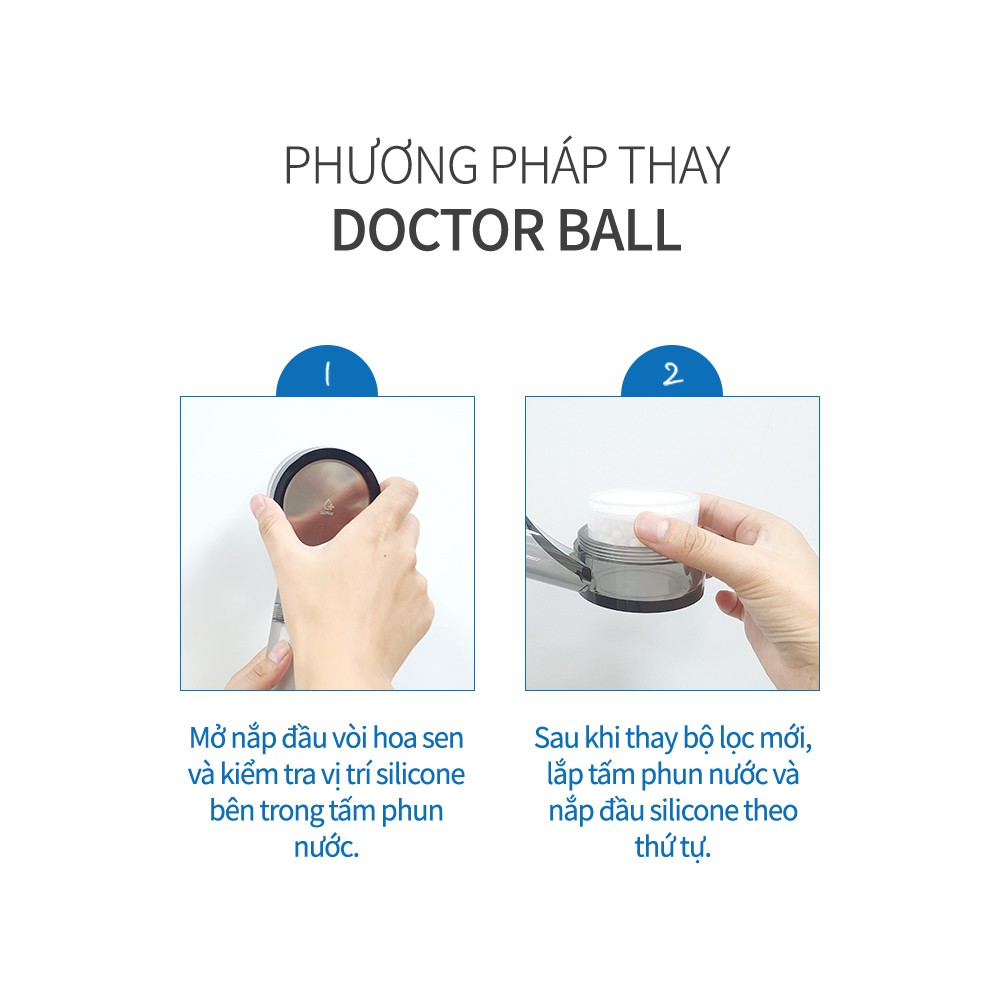 PHƯƠNG PHÁP THAY
DOCTOR BALL

1

Mở nắp đầu vòi hoa sen và kiểm tra vị trí silicone bên trong tấm phun nước.

2

Sau khi thay bộ lọc mới, lắp tấm phun nước và nắp đầu silicone theo thứ tự.