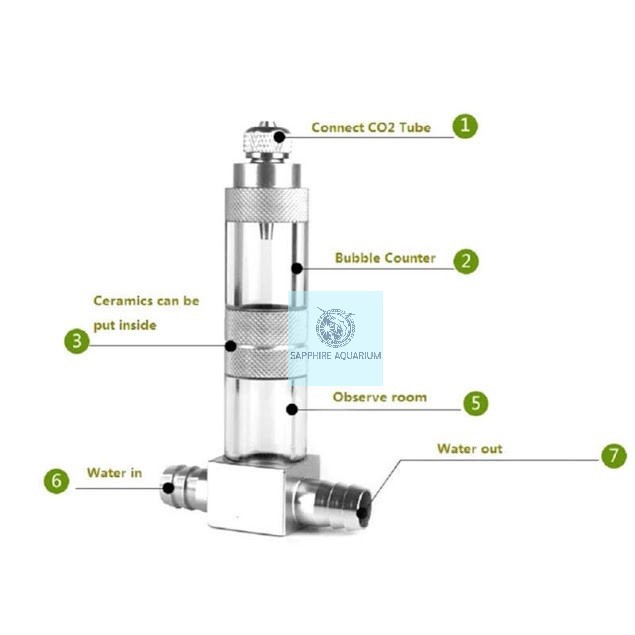 Connect CO2 Tube 1

Bubble Counter 2

Ceramics can be put inside

3

SAPPHIRE AQUARIUM

Observe room 5

Water out

7

6 Water in