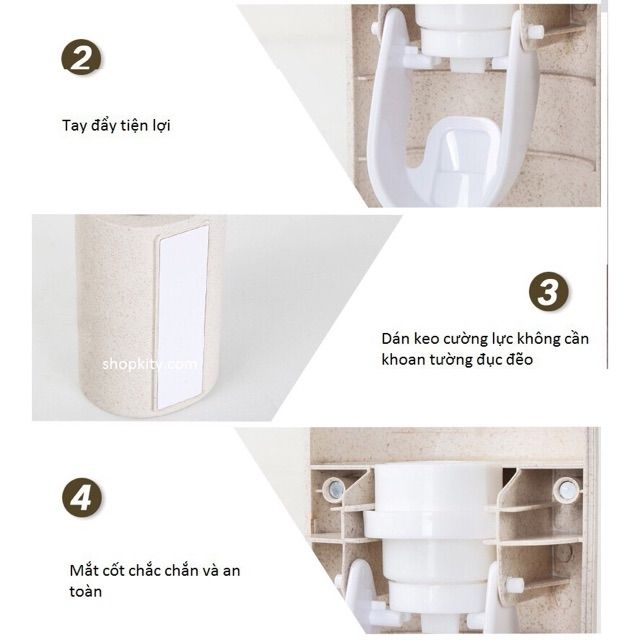 2

Tay đẩy tiện lợi

shopkity.com

3

Dán keo cường lực không cần khoan tường đục đẽo

4

Mắt cốt chắc chắn và an toàn