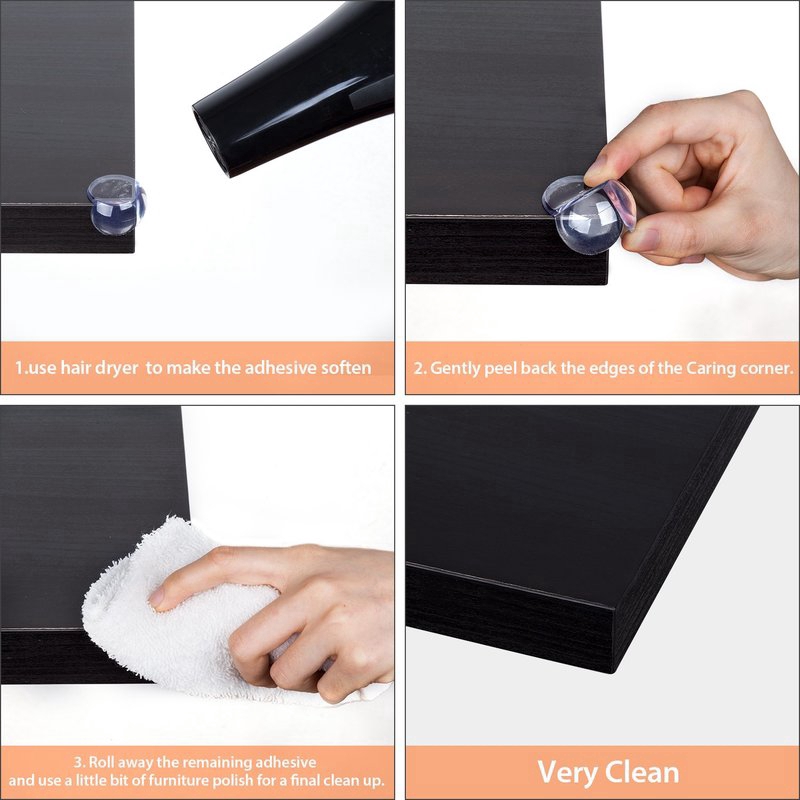 1.use hair dryer to make the adhesive soften

2. Gently peel back the edges of the Caring corner.

3. Roll away the remaining adhesive and use a little bit of furniture polish for a final clean up.

Very Clean