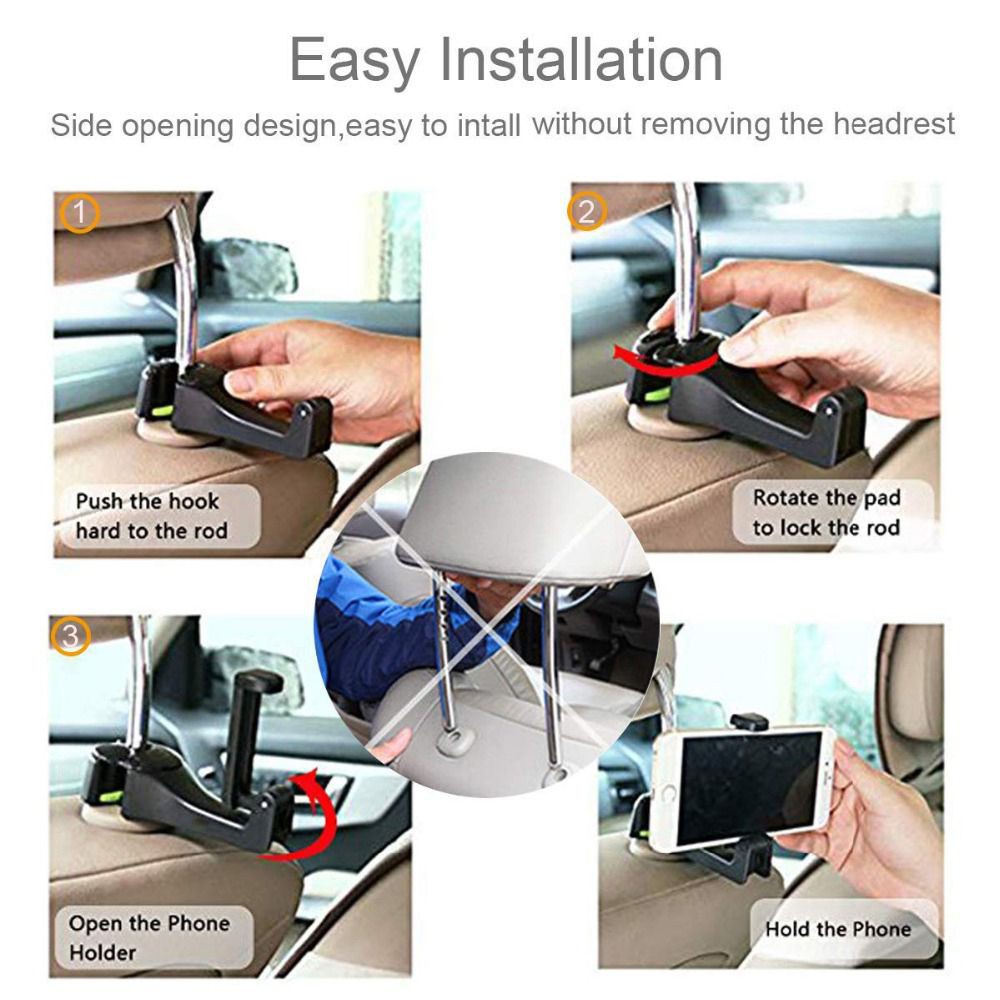 Easy Installation

Side opening design,easy to intall without removing the headrest

1

Push the hook hard to the rod

2

Rotate the pad to lock the rod

3

Open the Phone Holder

Hold the Phone