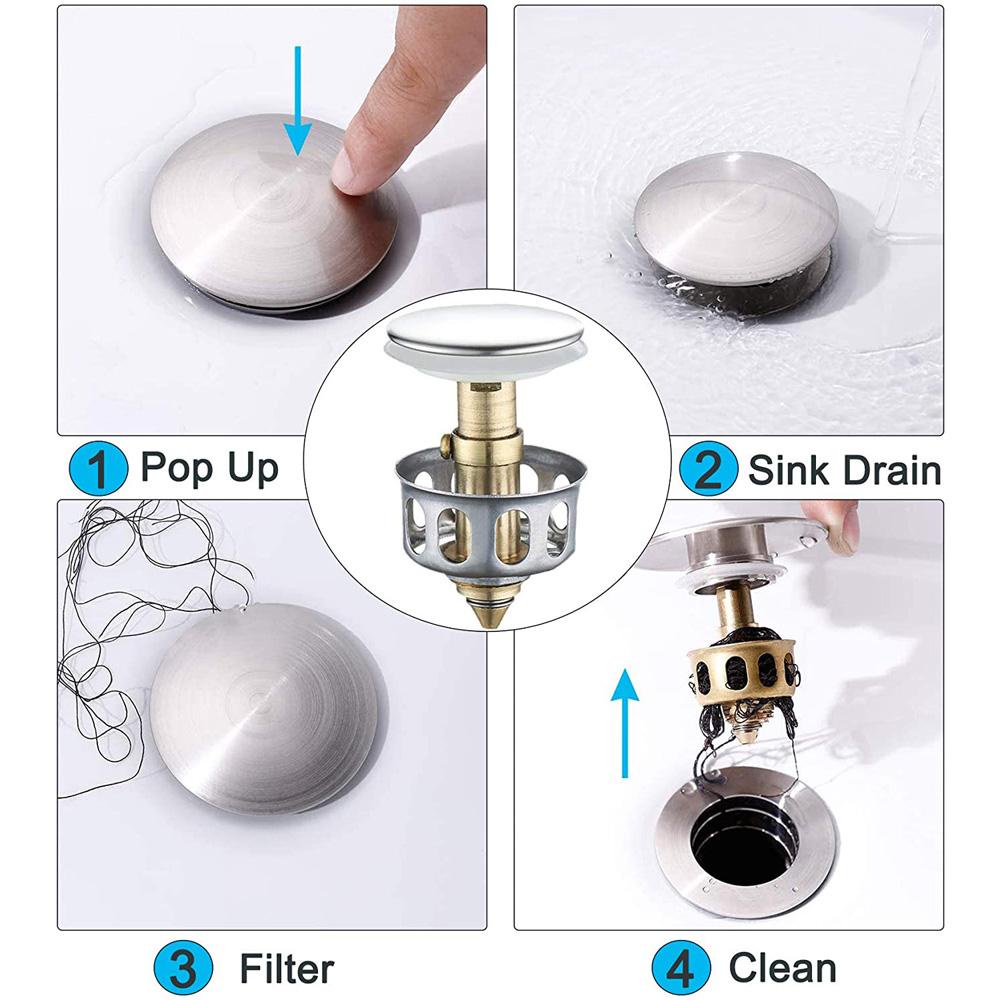 1 Pop Up

2 Sink Drain

3 Filter

4 Clean