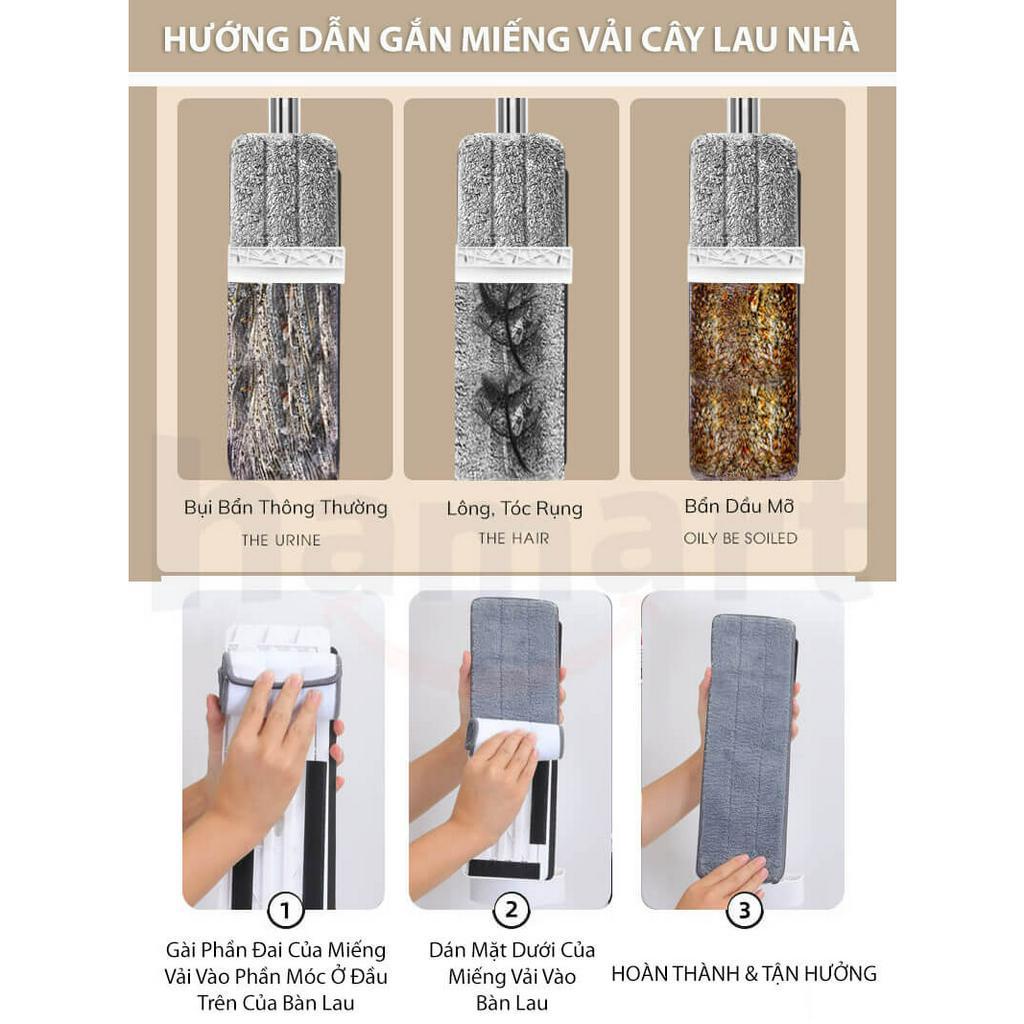 HƯỚNG DẪN GẮN MIẾNG VẢI CÂY LAU NHÀ

Bụi Bẩn Thông Thường
THE URINE

Lông, Tóc Rụng
THE HAIR

Bẩn Dầu Mỡ
OILY BE SOILED

hamart

1
Gài Phần Đai Của Miếng Vải Vào Phần Móc Ở Đầu Trên Của Bàn Lau

2
Dán Mặt Dưới Của Miếng Vải Vào Bàn Lau

3
HOÀN THÀNH & TẬN HƯỞNG