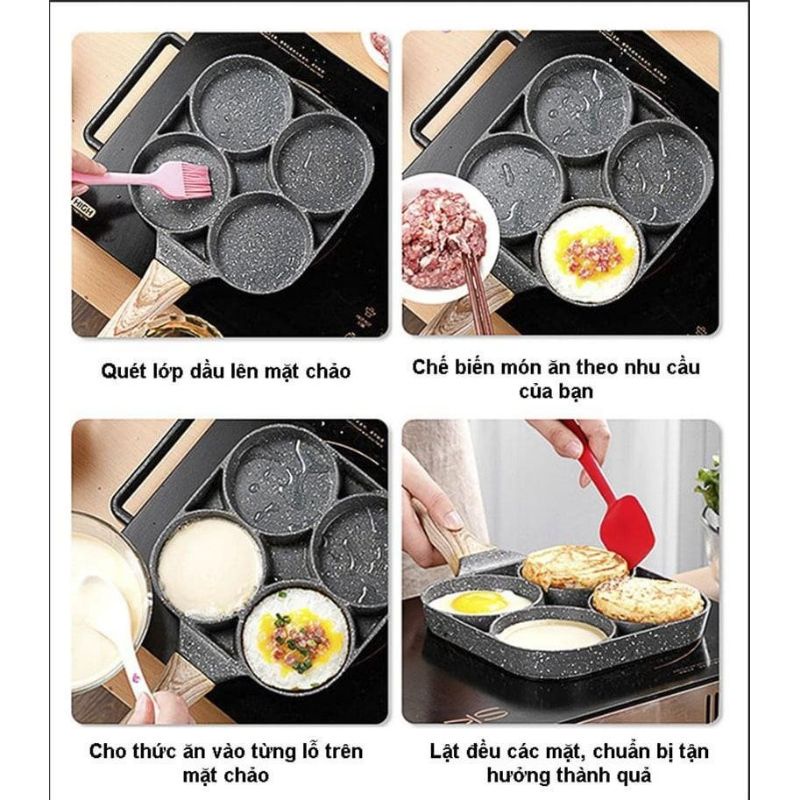 HIGH

Quét lớp dầu lên mặt chảo

Chế biến món ăn theo nhu cầu của bạn

Cho thức ăn vào từng lỗ trên mặt chảo

Lật đều các mặt, chuẩn bị tận hưởng thành quả