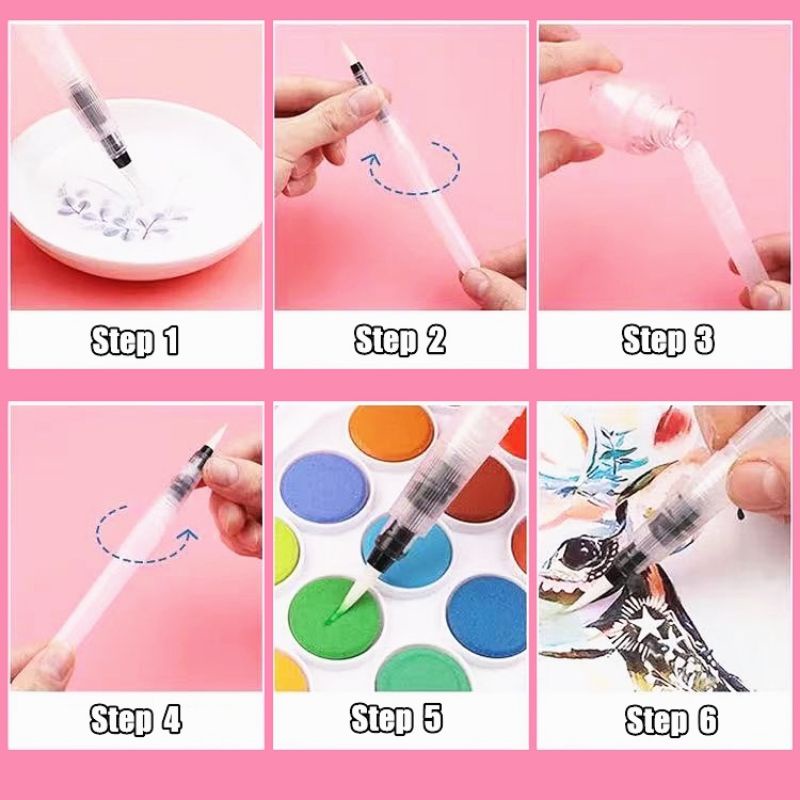 Step 1

Step 2

Step 3

Step 4

Step 5

Step 6