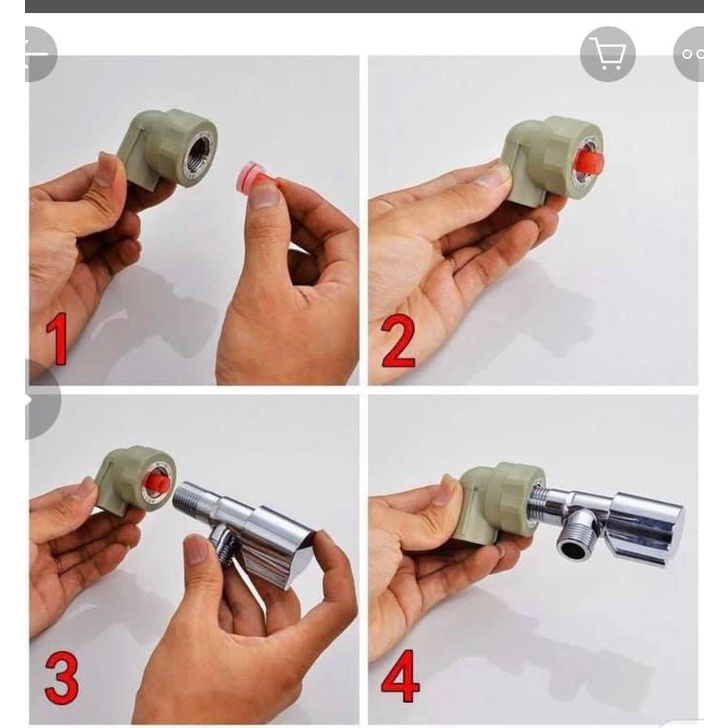 1

2

3

4