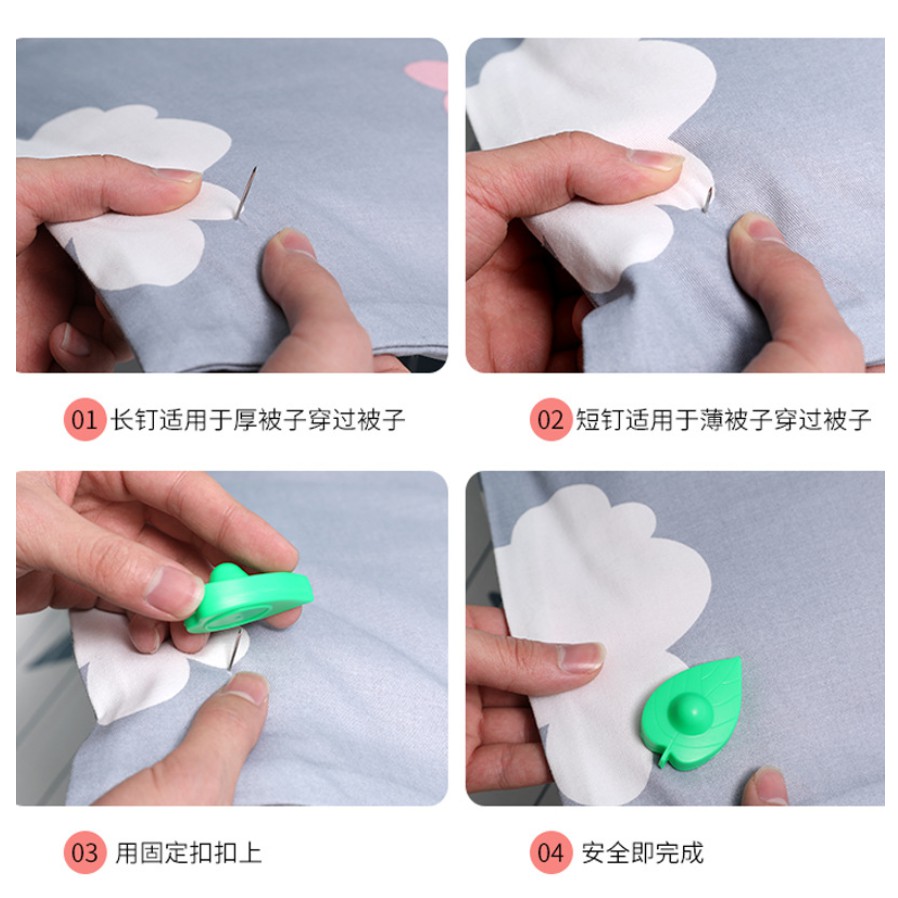 01 长钉适用于厚被子穿过被子

02 短钉适用于薄被子穿过被子

03 用固定扣扣上

04 安全即完成