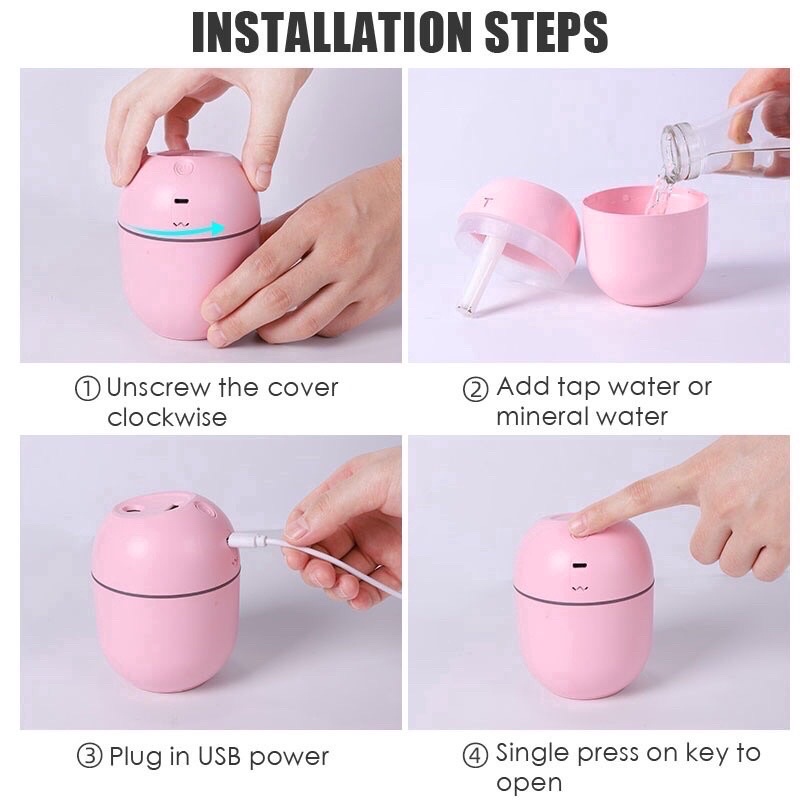 INSTALLATION STEPS

① Unscrew the cover clockwise

② Add tap water or mineral water

③ Plug in USB power

④ Single press on key to open