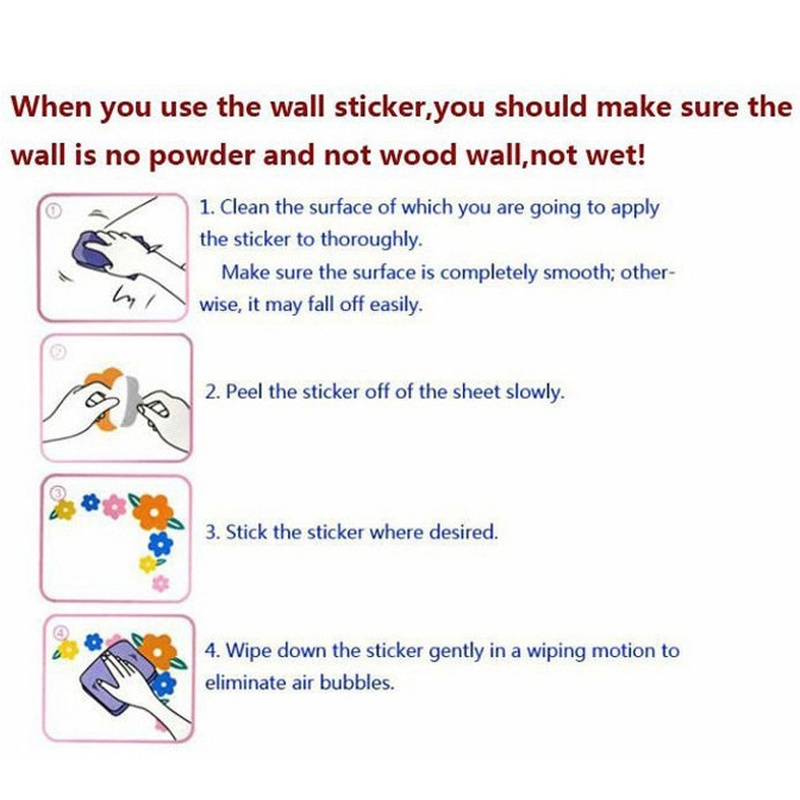 When you use the wall sticker,you should make sure the wall is no powder and not wood wall,not wet!

①

1. Clean the surface of which you are going to apply the sticker to thoroughly.
Make sure the surface is completely smooth; otherwise, it may fall off easily.

②

2. Peel the sticker off of the sheet slowly.

③

3. Stick the sticker where desired.

④

4. Wipe down the sticker gently in a wiping motion to eliminate air bubbles.