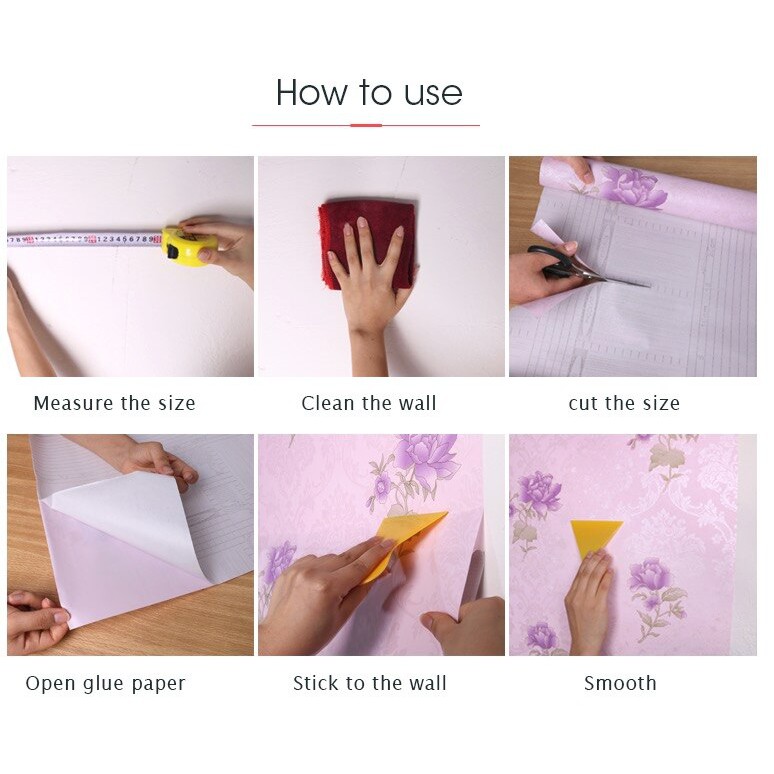 How to use

Measure the size

Clean the wall

cut the size

Open glue paper

Stick to the wall

Smooth