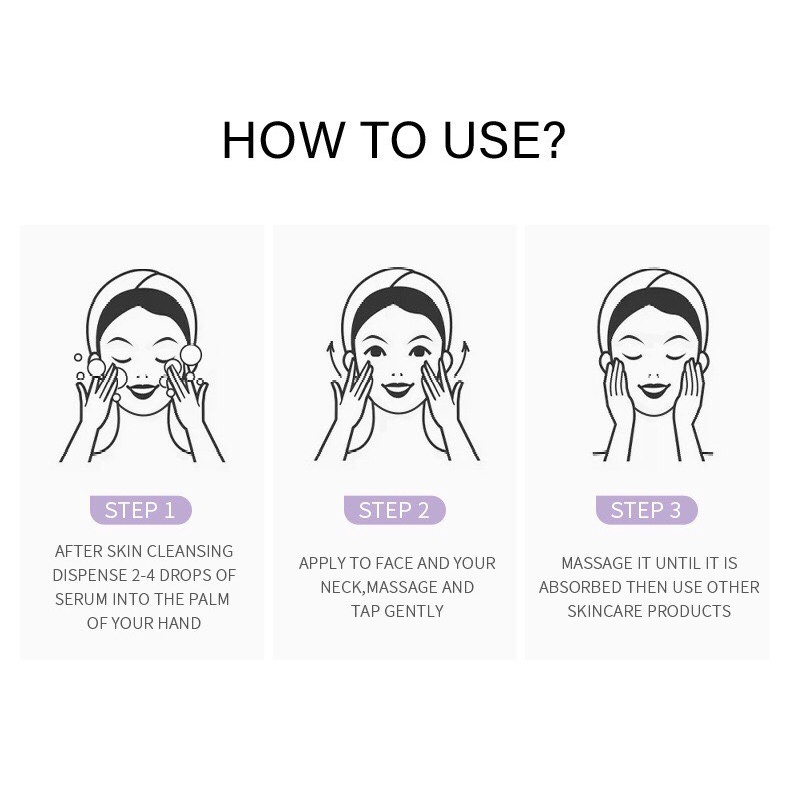 HOW TO USE?

STEP 1

AFTER SKIN CLEANSING DISPENSE 2-4 DROPS OF SERUM INTO THE PALM OF YOUR HAND

STEP 2

APPLY TO FACE AND YOUR NECK,MASSAGE AND TAP GENTLY

STEP 3

MASSAGE IT UNTIL IT IS ABSORBED THEN USE OTHER SKINCARE PRODUCTS