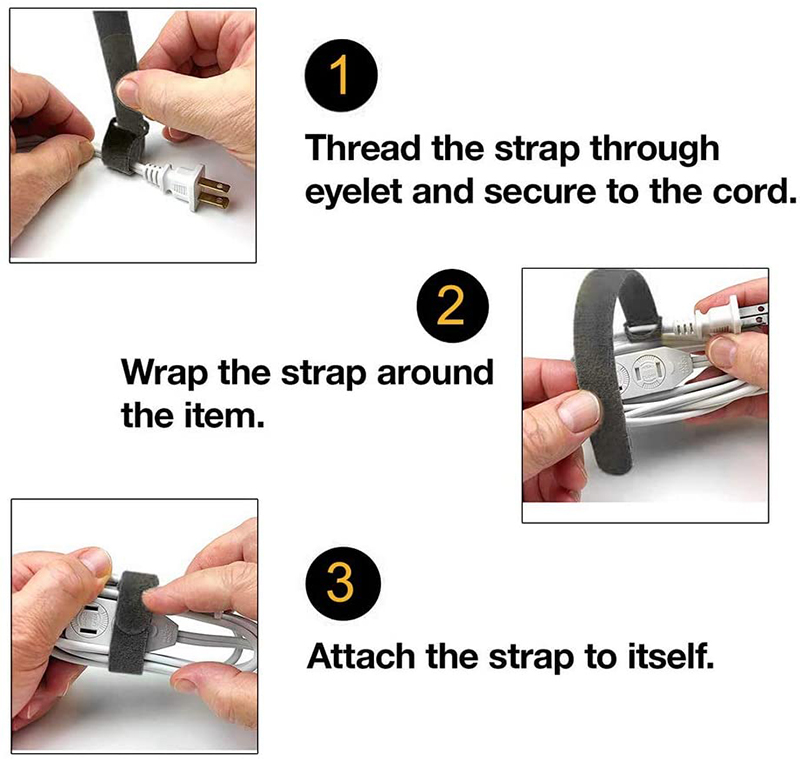 1

Thread the strap through eyelet and secure to the cord.

2

Wrap the strap around the item.

3

Attach the strap to itself.