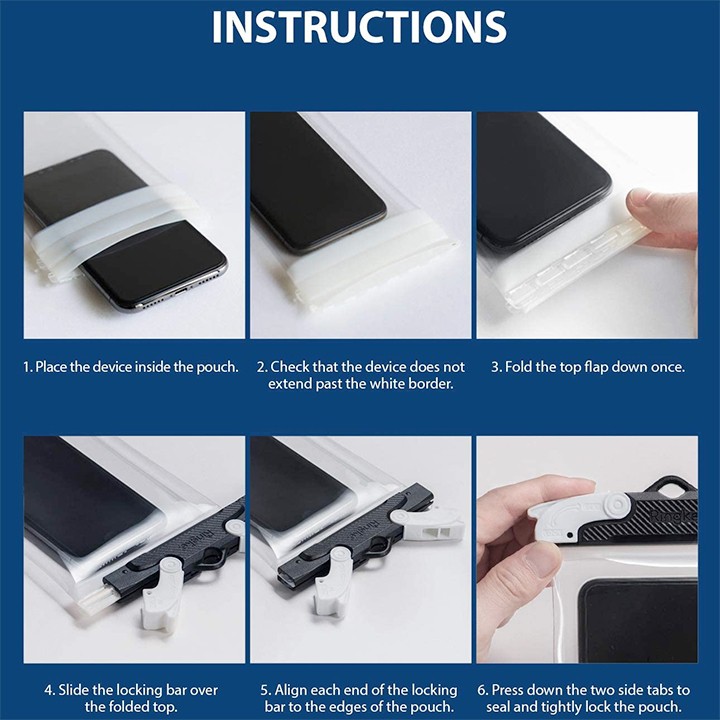 INSTRUCTIONS

1. Place the device inside the pouch.

2. Check that the device does not extend past the white border.

3. Fold the top flap down once.

Ringke

Ringke

Ringke

4. Slide the locking bar over the folded top.

5. Align each end of the locking bar to the edges of the pouch.

6. Press down the two side tabs to seal and tightly lock the pouch.