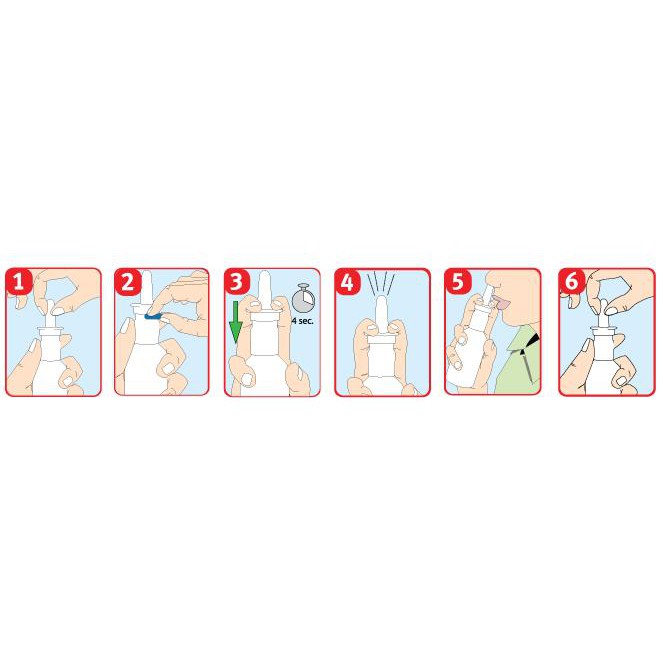 1

2

3

4 sec.

4

5

6