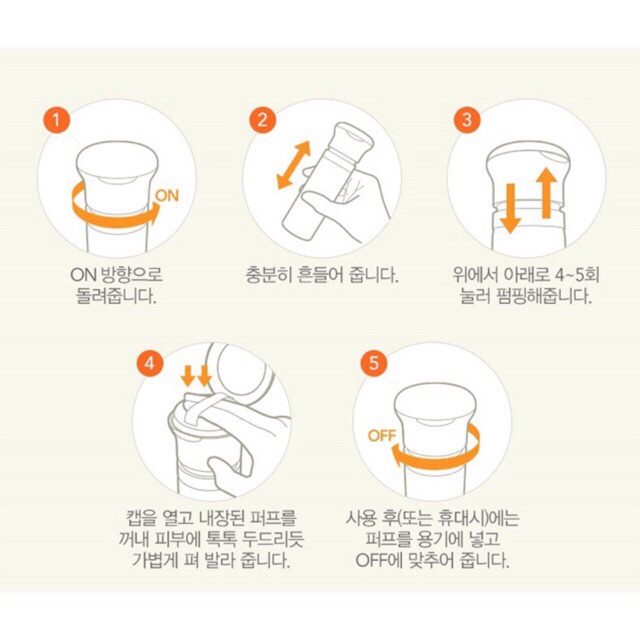 1

ON

ON 방향으로 돌려줍니다.

2

충분히 흔들어 줍니다.

3

위에서 아래로 4~5회 눌러 펌핑해줍니다.

4

캡을 열고 내장된 퍼프를 꺼내 피부에 톡톡 두드리듯 가볍게 펴 발라 줍니다.

5

OFF

사용 후(또는 휴대시)에는 퍼프를 용기에 넣고 OFF에 맞추어 줍니다.