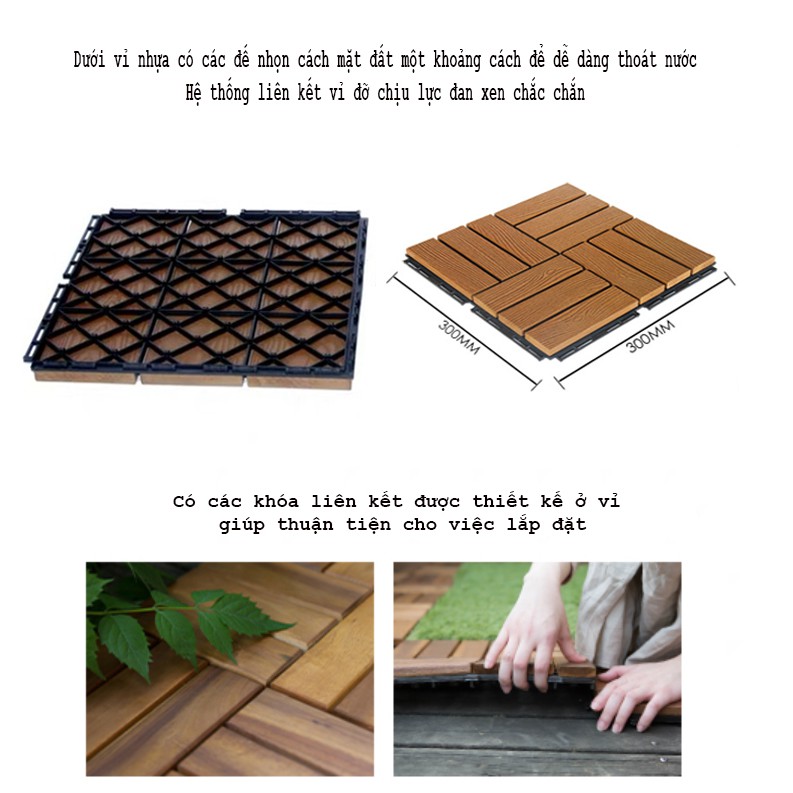 Dưới vỉ nhựa có các đế nhọn cách mặt đất một khoảng cách để dễ dàng thoát nước
Hệ thống liên kết vỉ đỡ chịu lực đan xen chắc chắn

300MM
300MM

Có các khóa liên kết được thiết kế ở vỉ giúp thuận tiện cho việc lắp đặt