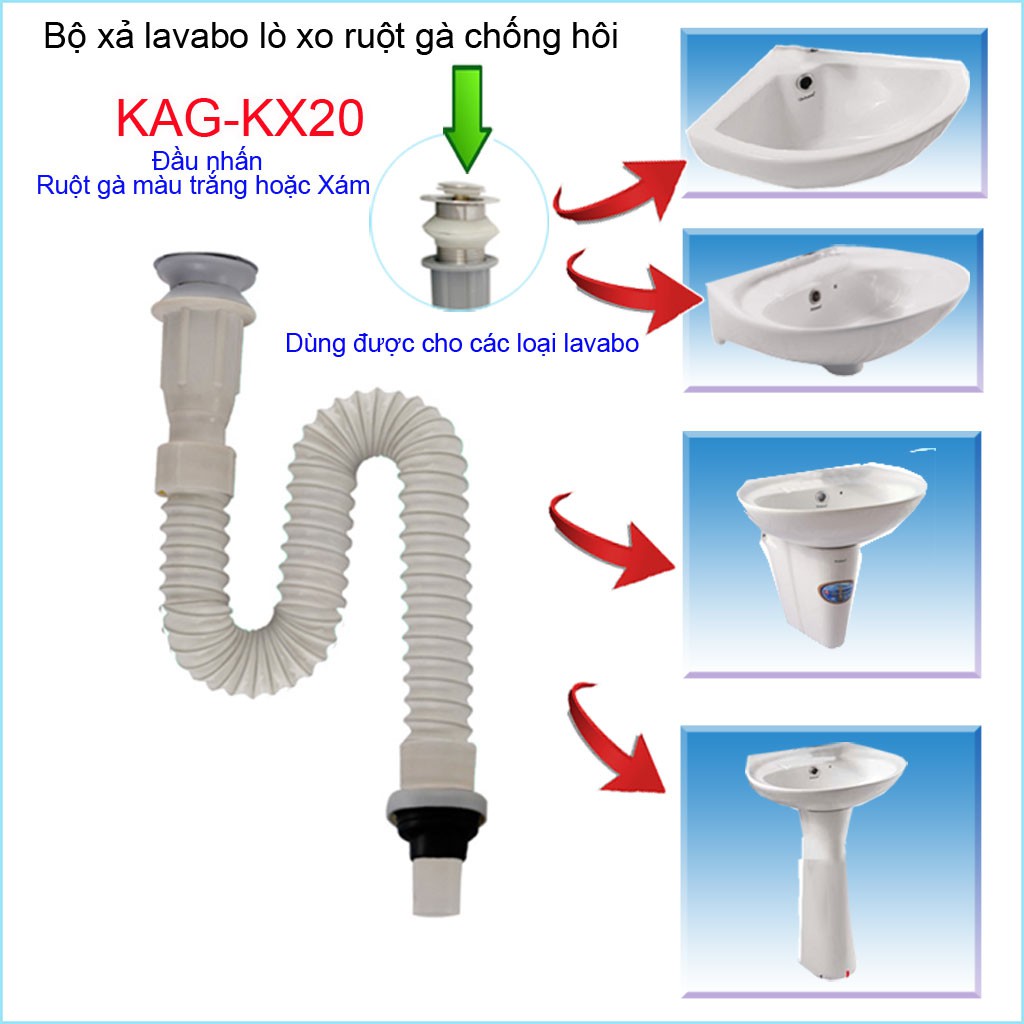 Bộ xả lavabo lò xo ruột gà chống hôi

KAG-KX20

Đầu nhấn
Ruột gà màu trắng hoặc Xám

Dùng được cho các loại lavabo