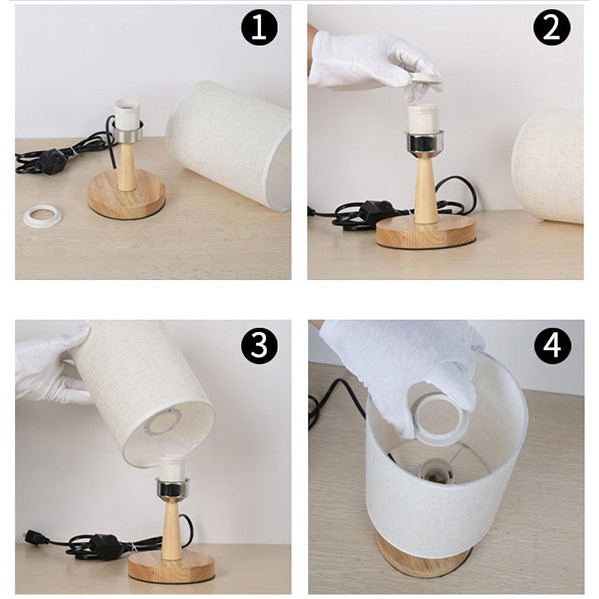 1

2

3

4