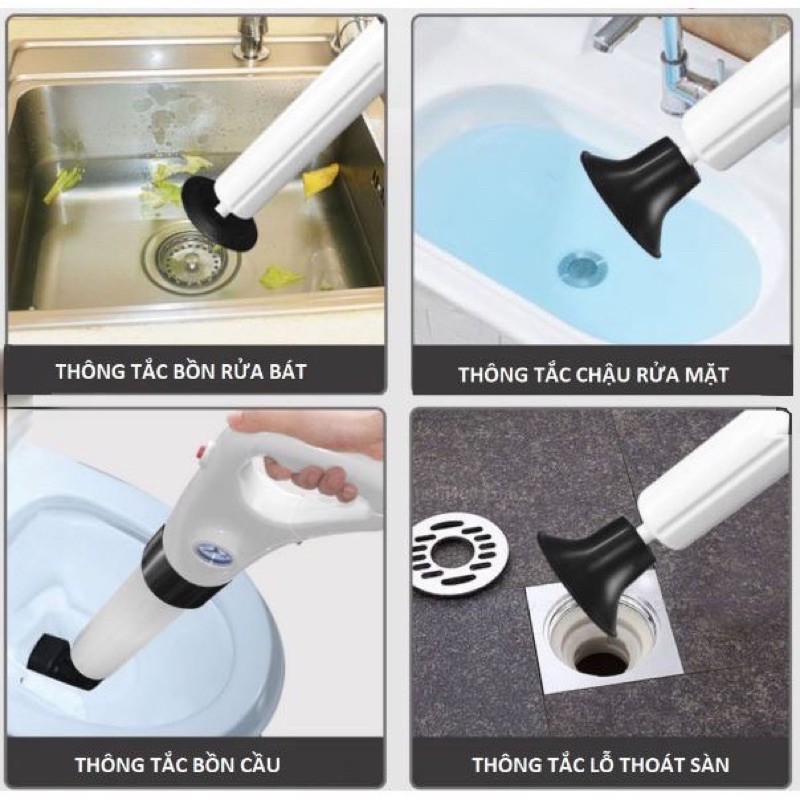 THÔNG TẮC BỒN RỬA BÁT

THÔNG TẮC CHẬU RỬA MẶT

THÔNG TẮC BỒN CẦU

THÔNG TẮC LỖ THOÁT SÀN