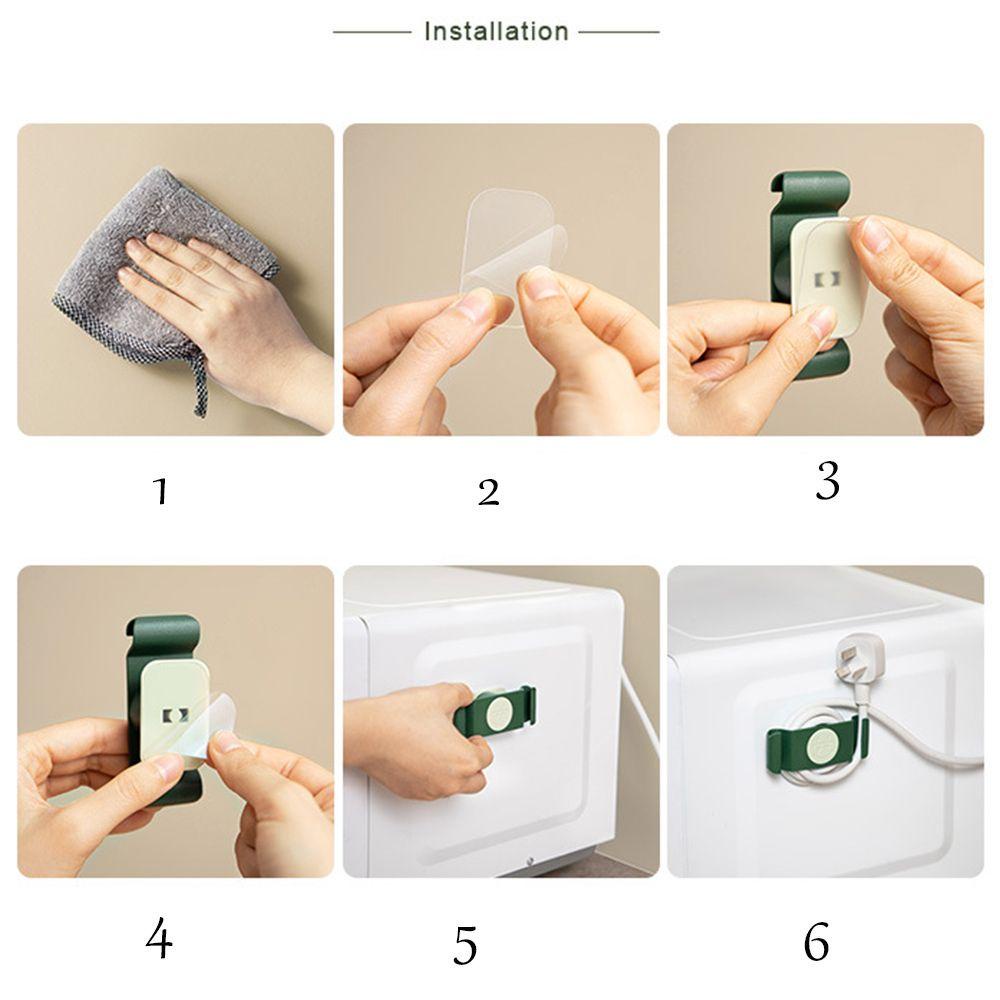 Installation

1

2

3

4

5

6