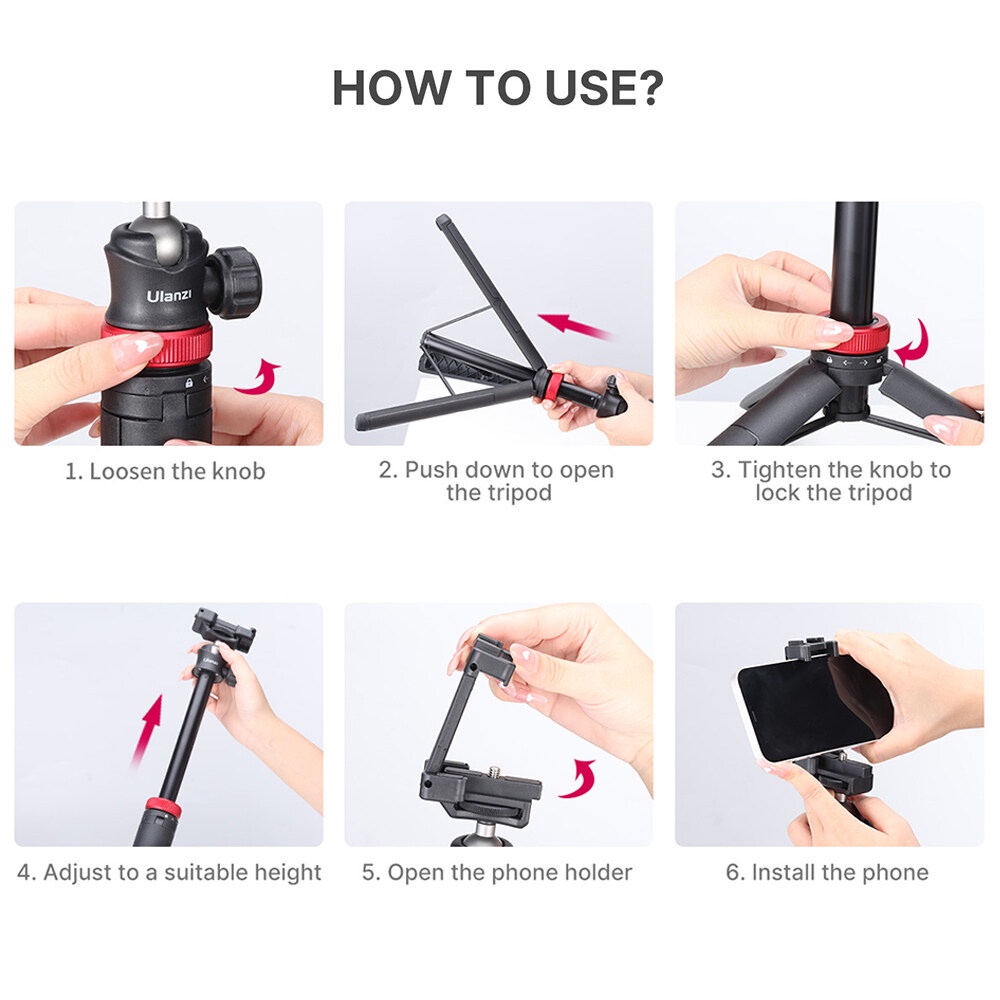 HOW TO USE?

Ulanzi

1. Loosen the knob

2. Push down to open the tripod

3. Tighten the knob to lock the tripod

Ulanzi

4. Adjust to a suitable height

5. Open the phone holder

6. Install the phone