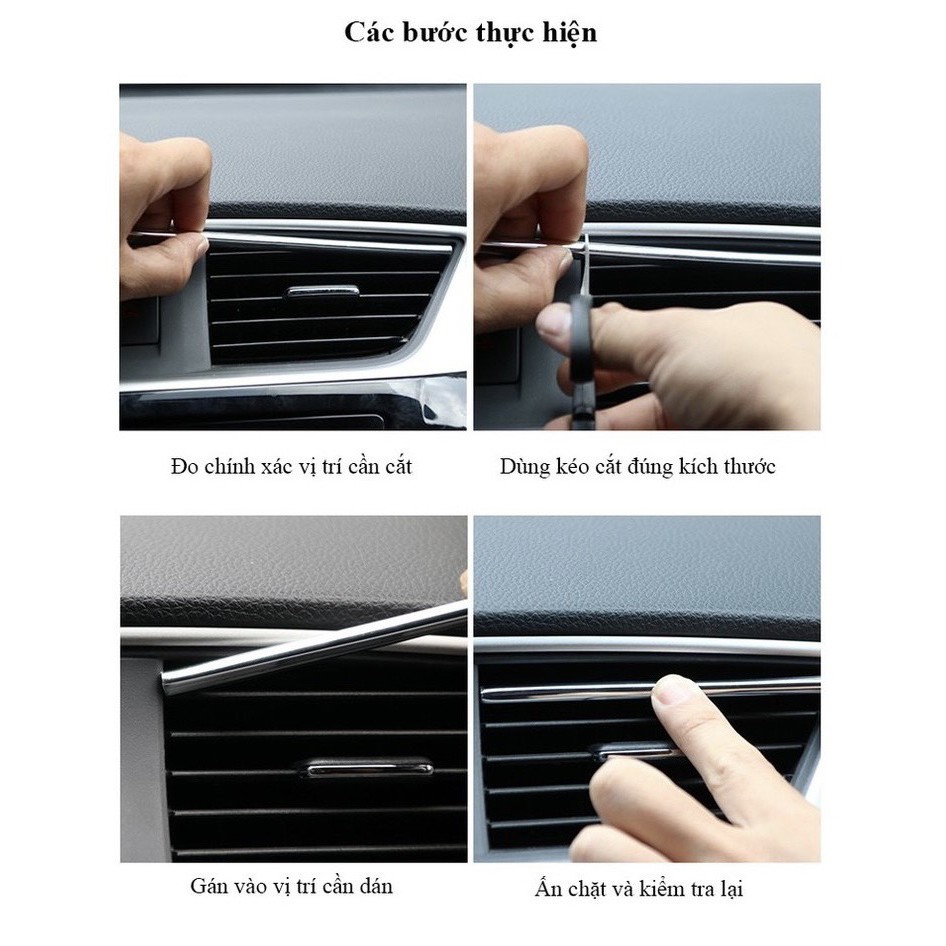 Các bước thực hiện

Đo chính xác vị trí cần cắt

Dùng kéo cắt đúng kích thước

Gán vào vị trí cần dán

Ấn chặt và kiểm tra lại