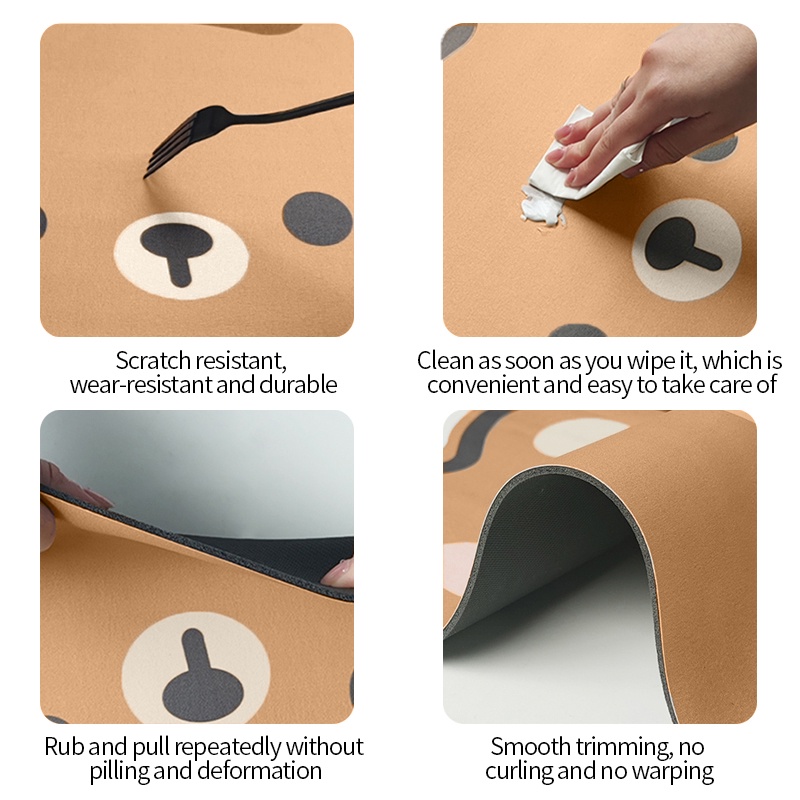 Scratch resistant, wear-resistant and durable

Clean as soon as you wipe it, which is convenient and easy to take care of

Rub and pull repeatedly without pilling and deformation

Smooth trimming, no curling and no warping