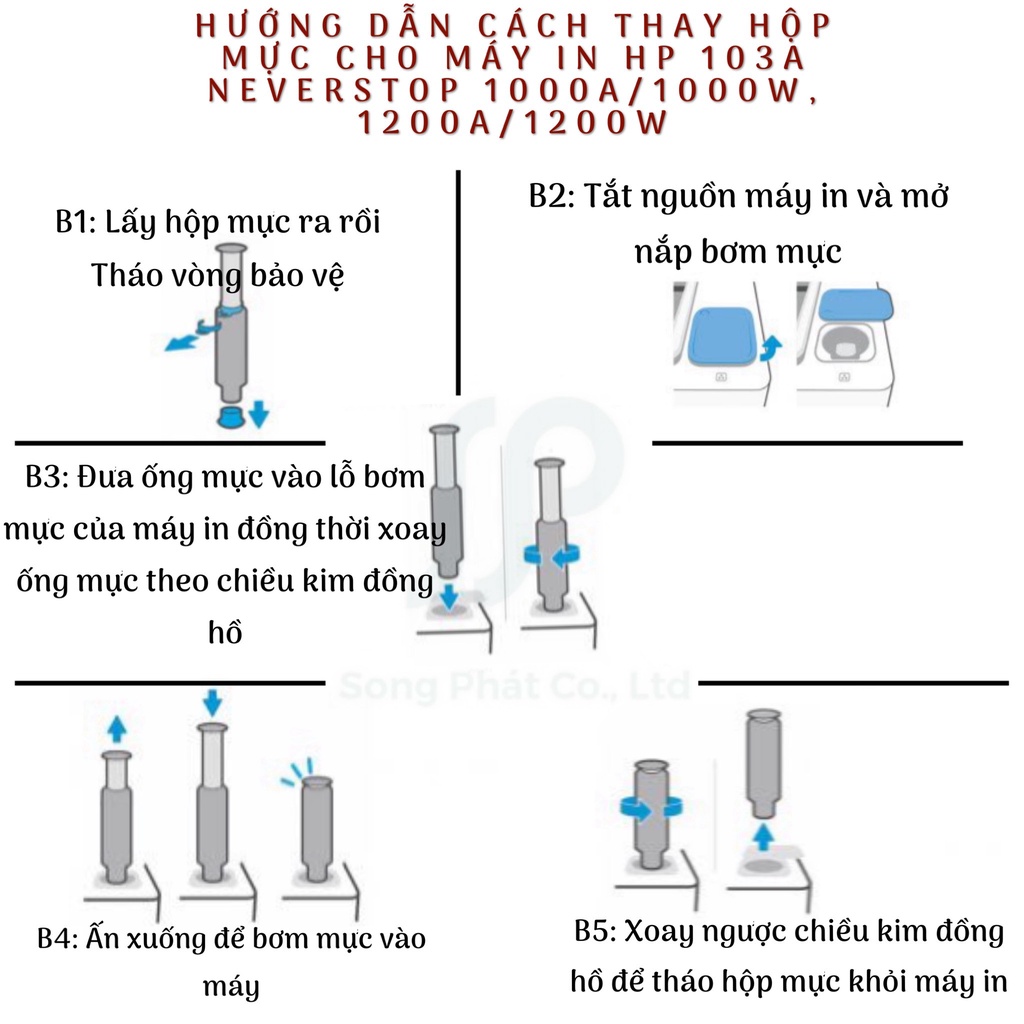 HƯỚNG DẪN CÁCH THAY HỘP MỰC CHO MÁY IN HP 103A NEVERSTOP 1000A/1000W, 1200A/1200W

B1: Lấy hộp mực ra rồi Tháo vòng bảo vệ

B2: Tắt nguồn máy in và mở nắp bơm mực

B3: Đưa ống mực vào lỗ bơm mực của máy in đồng thời xoay ống mực theo chiều kim đồng hồ

Song Phát Co., Ltd

B4: Ấn xuống để bơm mực vào máy

B5: Xoay ngược chiều kim đồng hồ để tháo hộp mực khỏi máy in