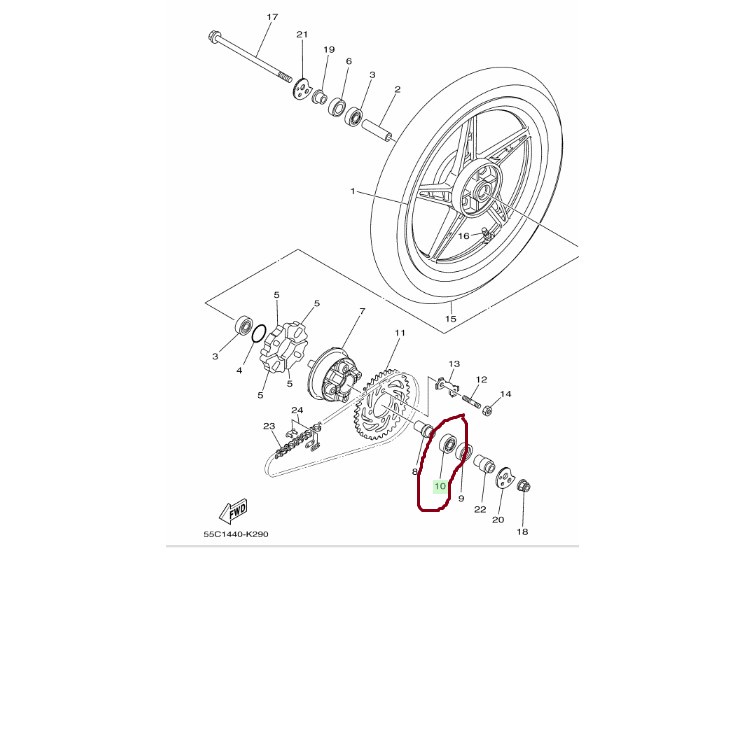 17
21
19
6
3
2
1
16
15
5
5
7
11
3
4
5
5
13
12
14
24
23
8
10
9
22
20
18
FWD
55C1440-K290