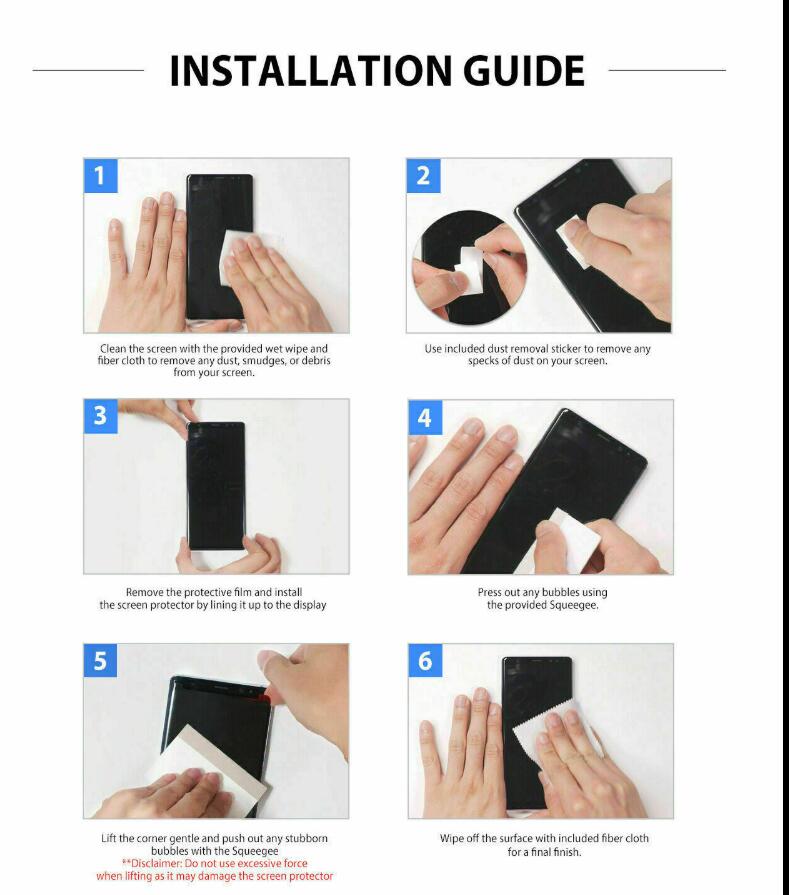 INSTALLATION GUIDE

1

Clean the screen with the provided wet wipe and fiber cloth to remove any dust, smudges, or debris from your screen.

2

Use included dust removal sticker to remove any specks of dust on your screen.

3

Remove the protective film and install the screen protector by lining it up to the display

4

Press out any bubbles using the provided Squeegee.

5

Lift the corner gentle and push out any stubborn bubbles with the Squeegee
**Disclaimer: Do not use excessive force when lifting as it may damage the screen protector

6

Wipe off the surface with included fiber cloth for a final finish.